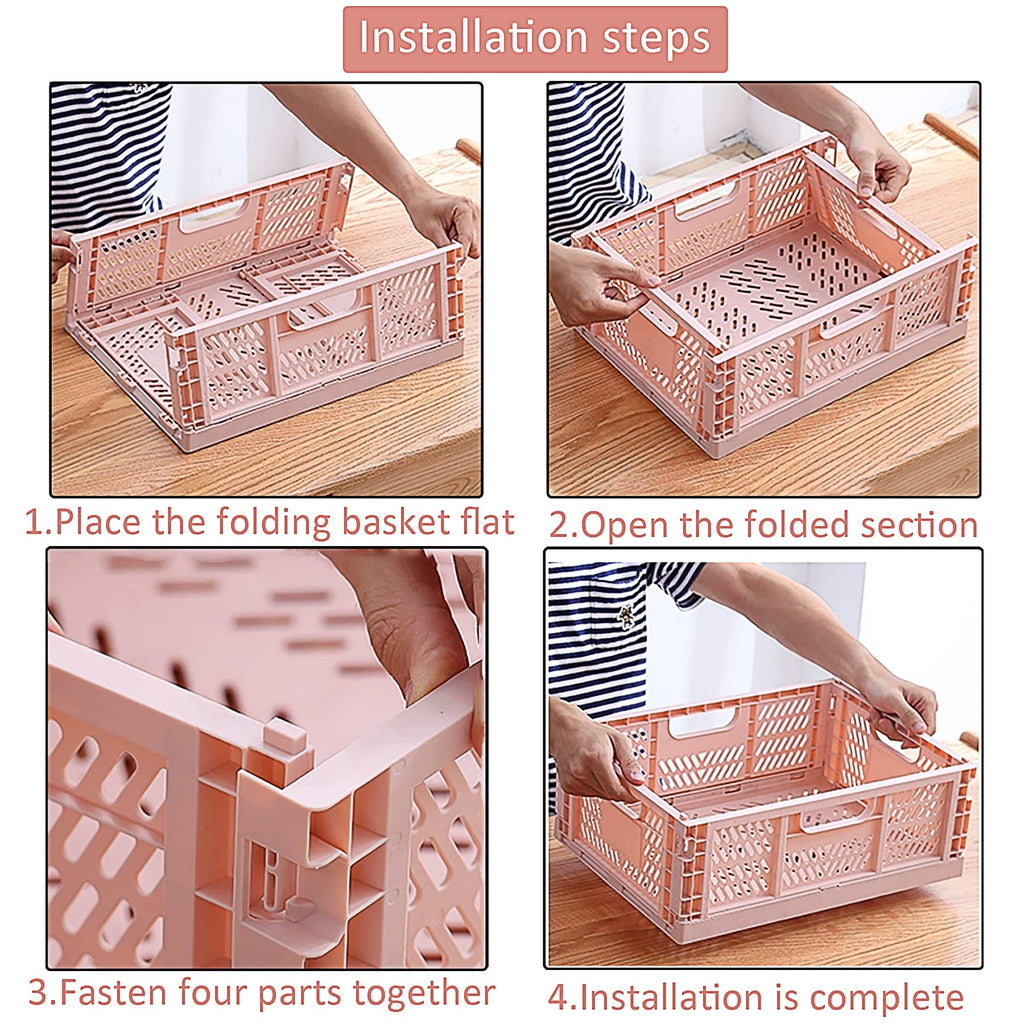 Installation steps

1.Place the folding basket flat

2.Open the folded section

3.Fasten four parts together

4.Installation is complete