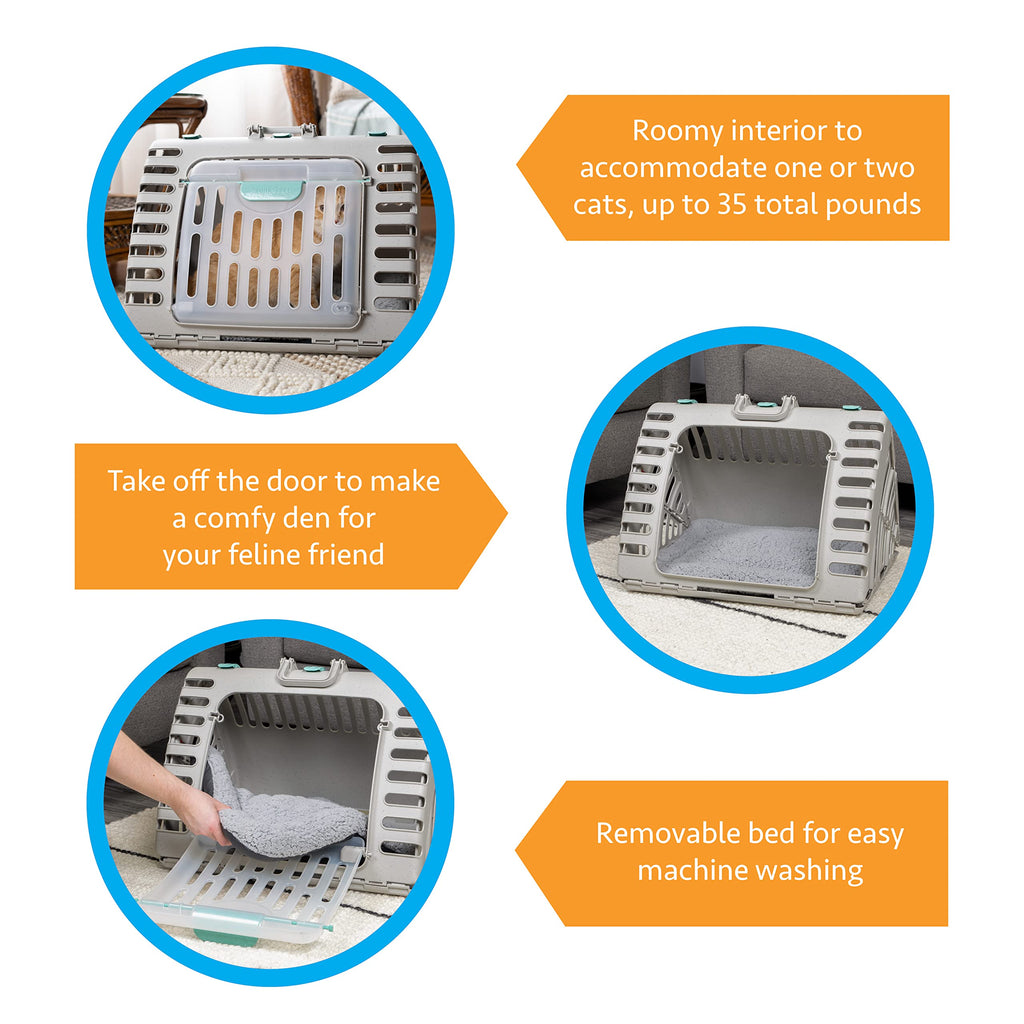 Roomy interior to accommodate one or two cats, up to 35 total pounds

Take off the door to make a comfy den for your feline friend

Removable bed for easy machine washing