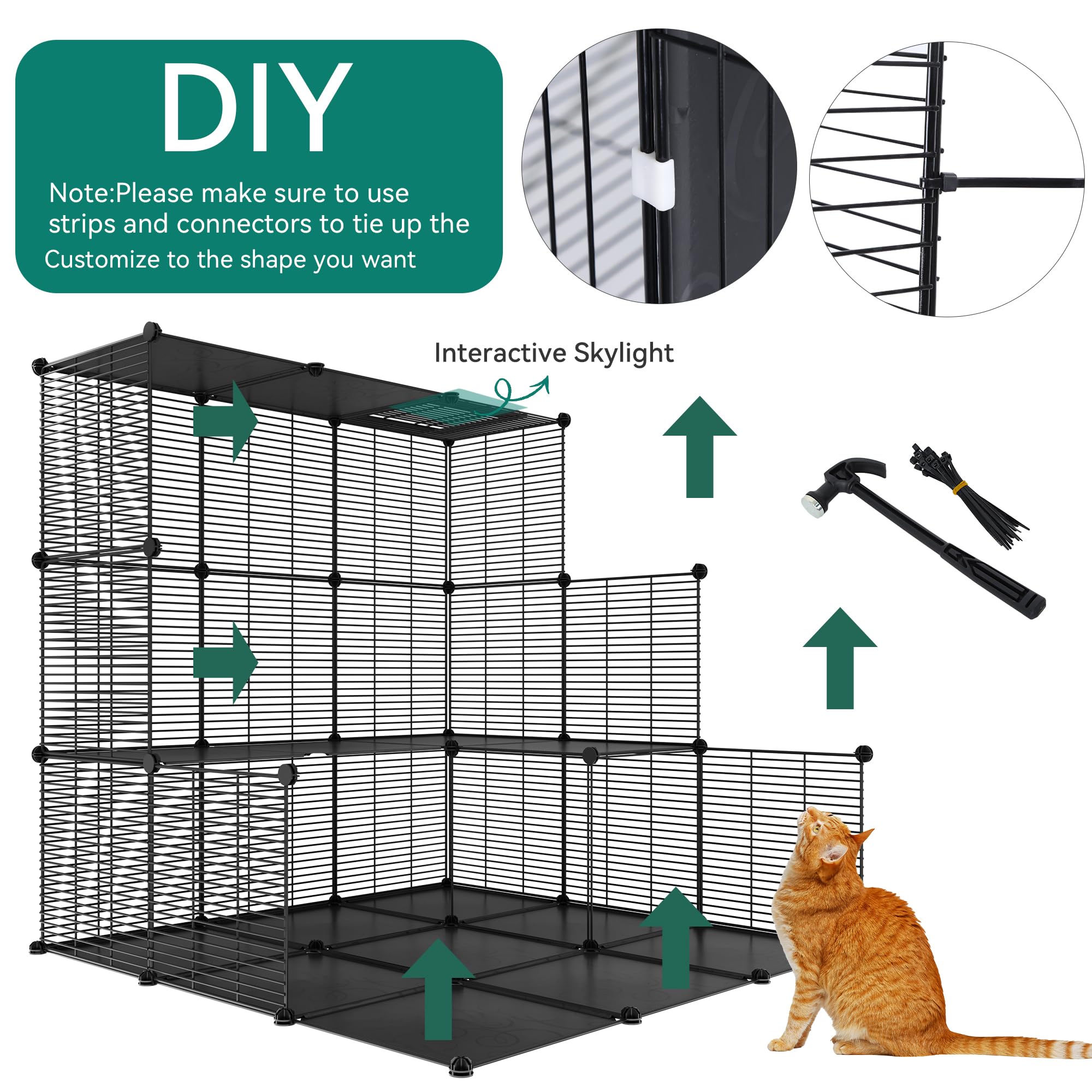 DIY

Note:Please make sure to use strips and connectors to tie up the Customize to the shape you want

Interactive Skylight