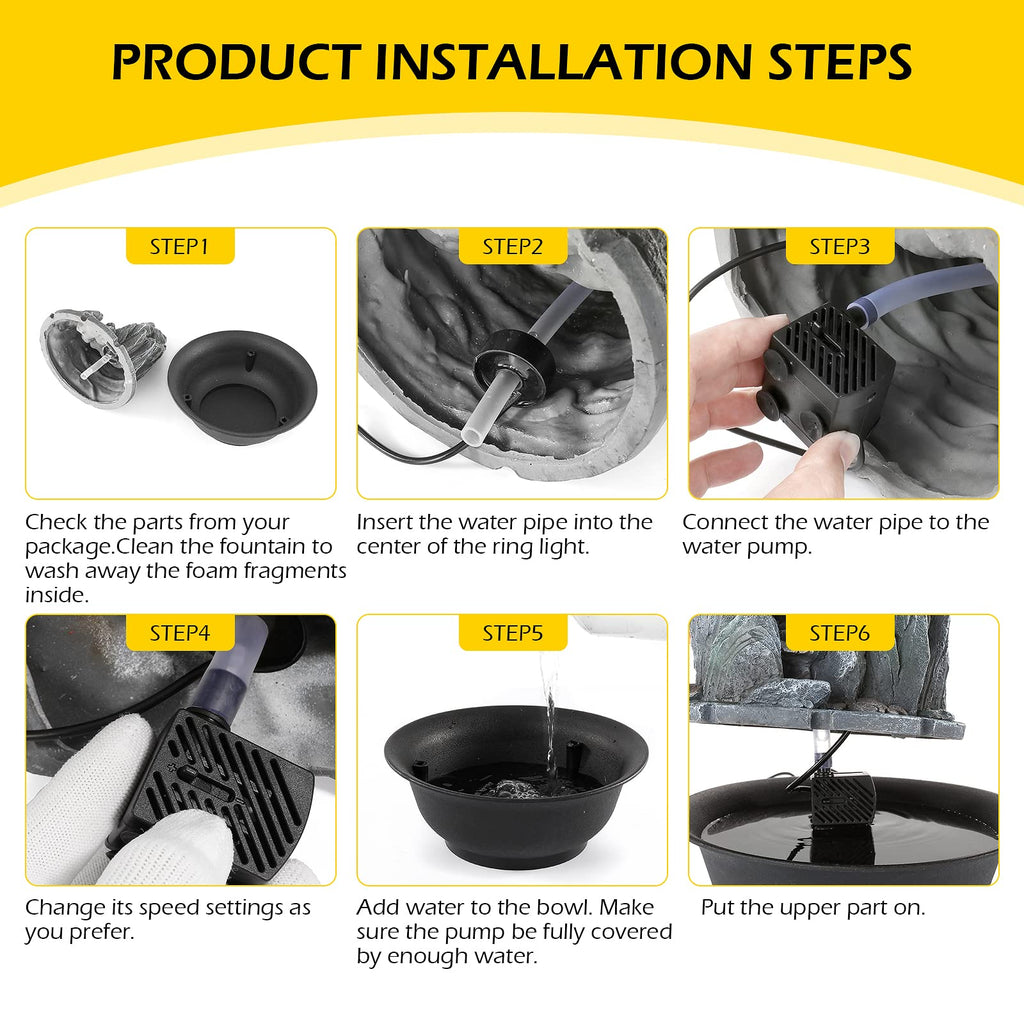 PRODUCT INSTALLATION STEPS

STEP1

Check the parts from your package.Clean the fountain to wash away the foam fragments inside.

STEP2

Insert the water pipe into the center of the ring light.

STEP3

Connect the water pipe to the water pump.

STEP4

Change its speed settings as you prefer.

STEP5

Add water to the bowl. Make sure the pump be fully covered by enough water.

STEP6

Put the upper part on.