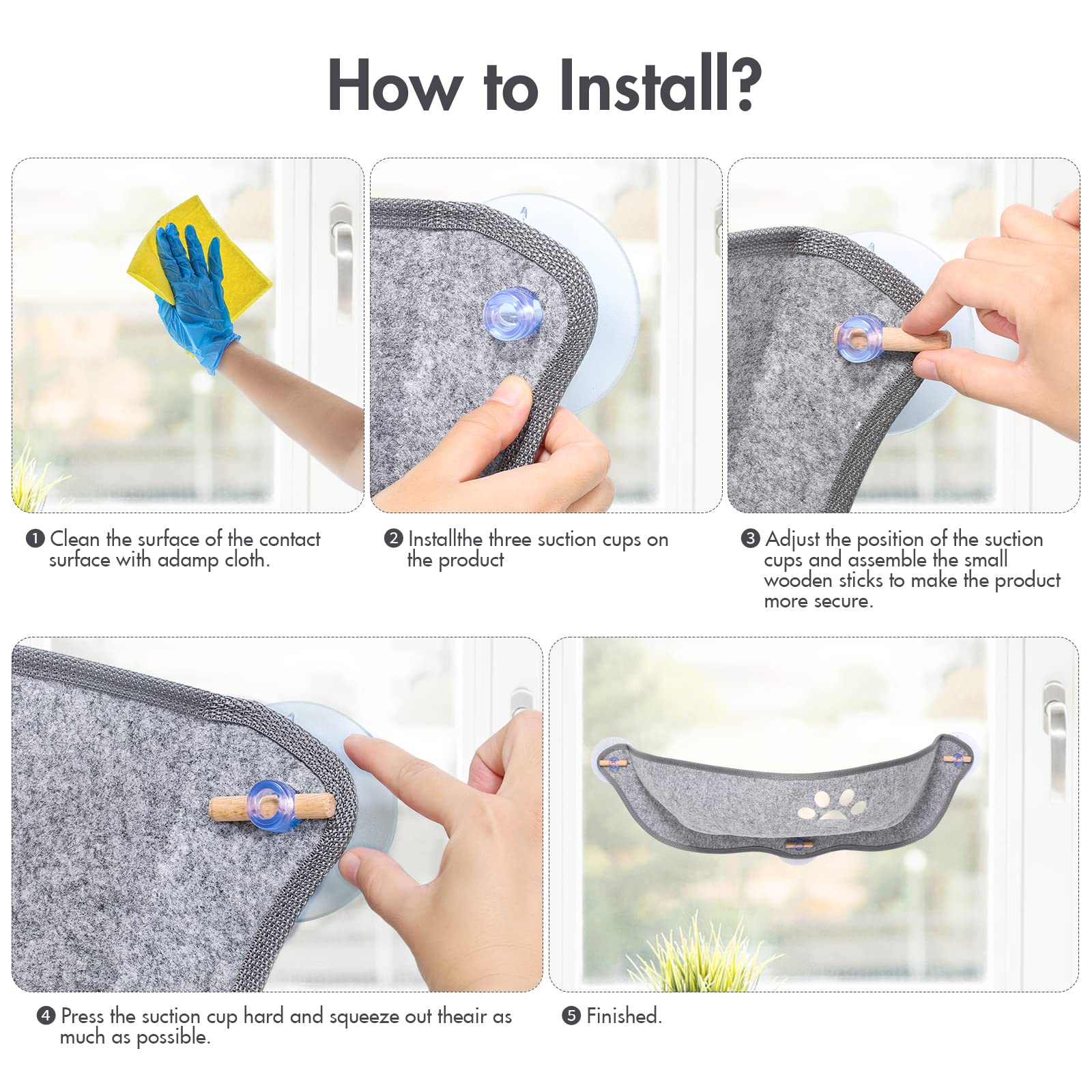 How to Install?

❶ Clean the surface of the contact surface with adamp cloth.

❷ Installthe three suction cups on the product

❸ Adjust the position of the suction cups and assemble the small wooden sticks to make the product more secure.

❹ Press the suction cup hard and squeeze out theair as much as possible.

❺ Finished.