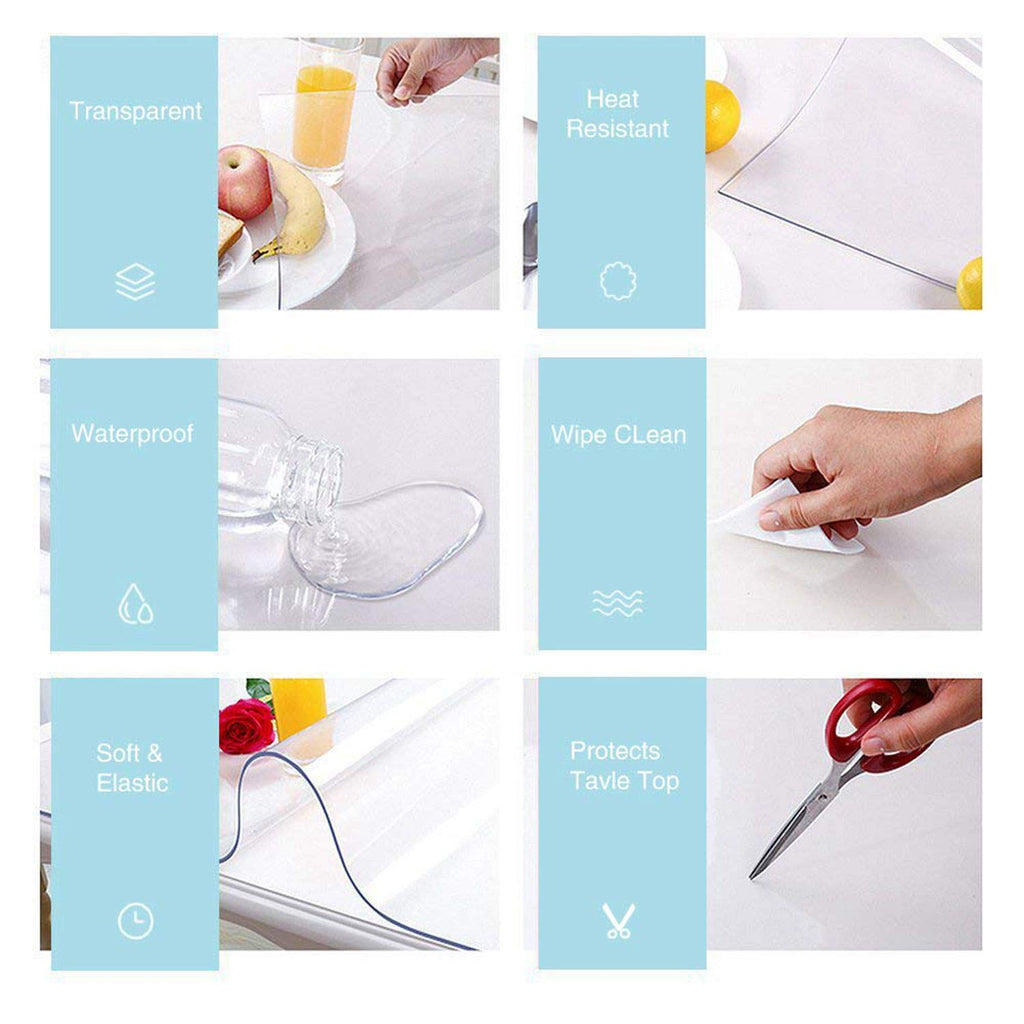 Transparent

Heat Resistant

Waterproof

Wipe CLean

Soft & Elastic

Protects Tavle Top