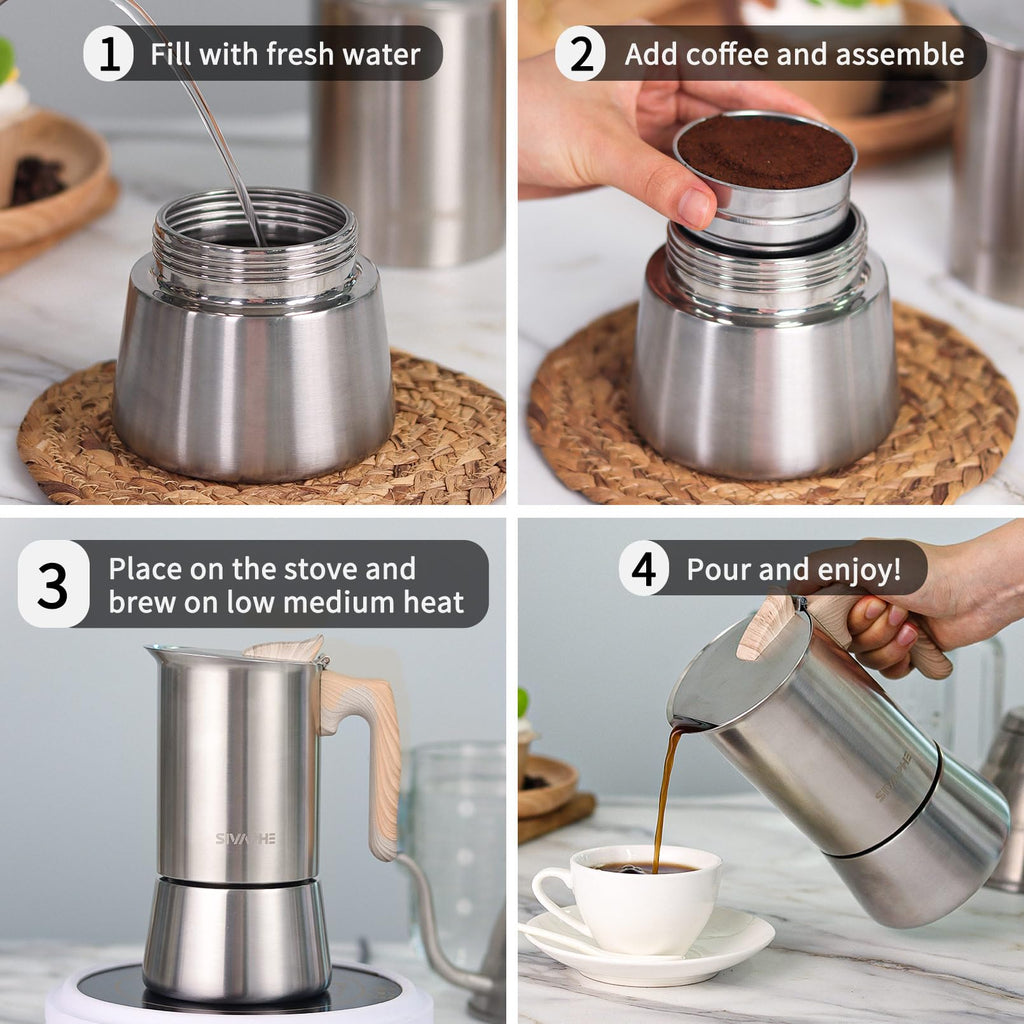 1 Fill with fresh water

2 Add coffee and assemble

3 Place on the stove and brew on low medium heat

SIVAPHE

4 Pour and enjoy!

SIVAPHE