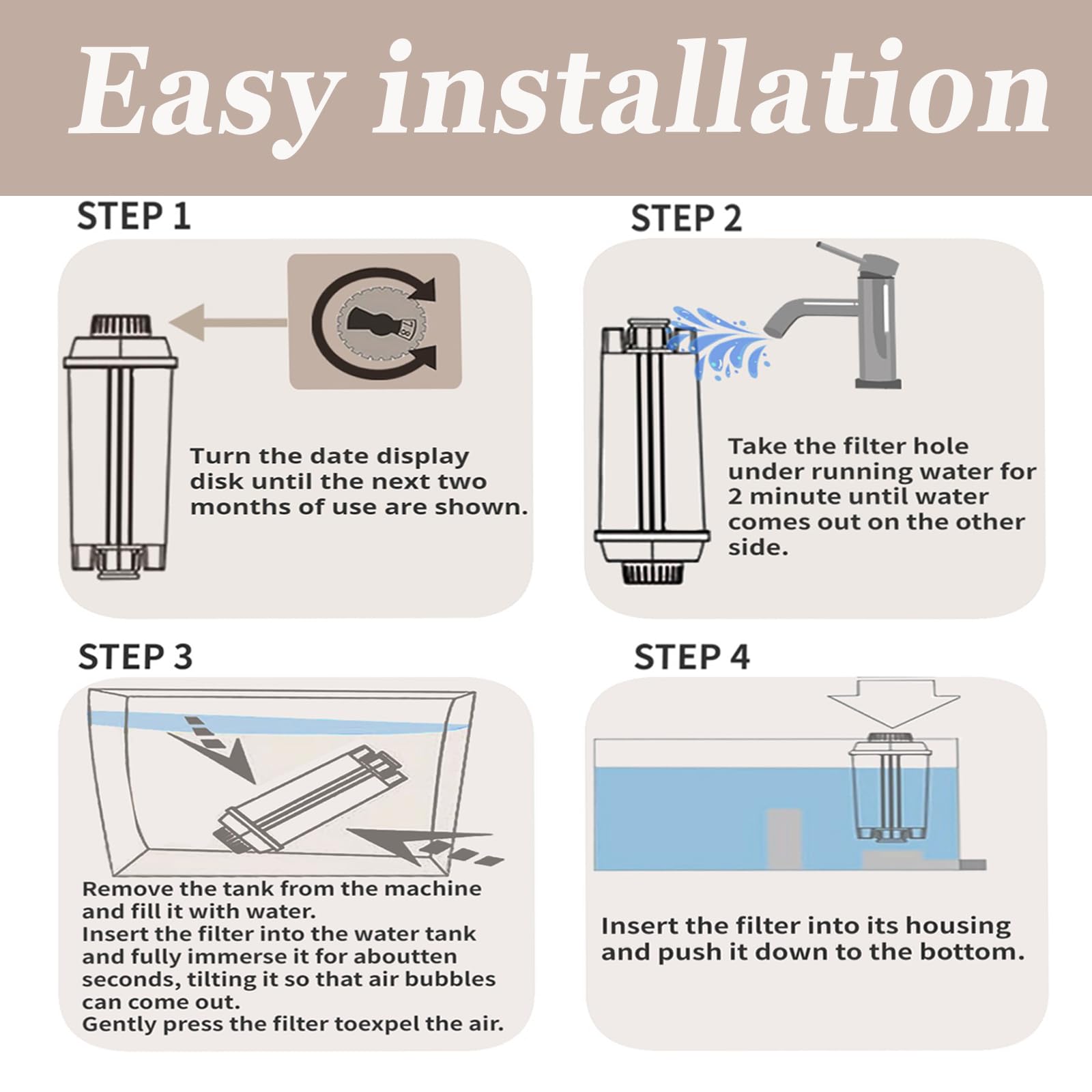 Easy installation

STEP 1

7 8

Turn the date display disk until the next two months of use are shown.

STEP 2

Take the filter hole under running water for 2 minute until water comes out on the other side.

STEP 3

Remove the tank from the machine and fill it with water.
Insert the filter into the water tank and fully immerse it for aboutten seconds, tilting it so that air bubbles can come out.
Gently press the filter toexpel the air.

STEP 4

Insert the filter into its housing and push it down to the bottom.