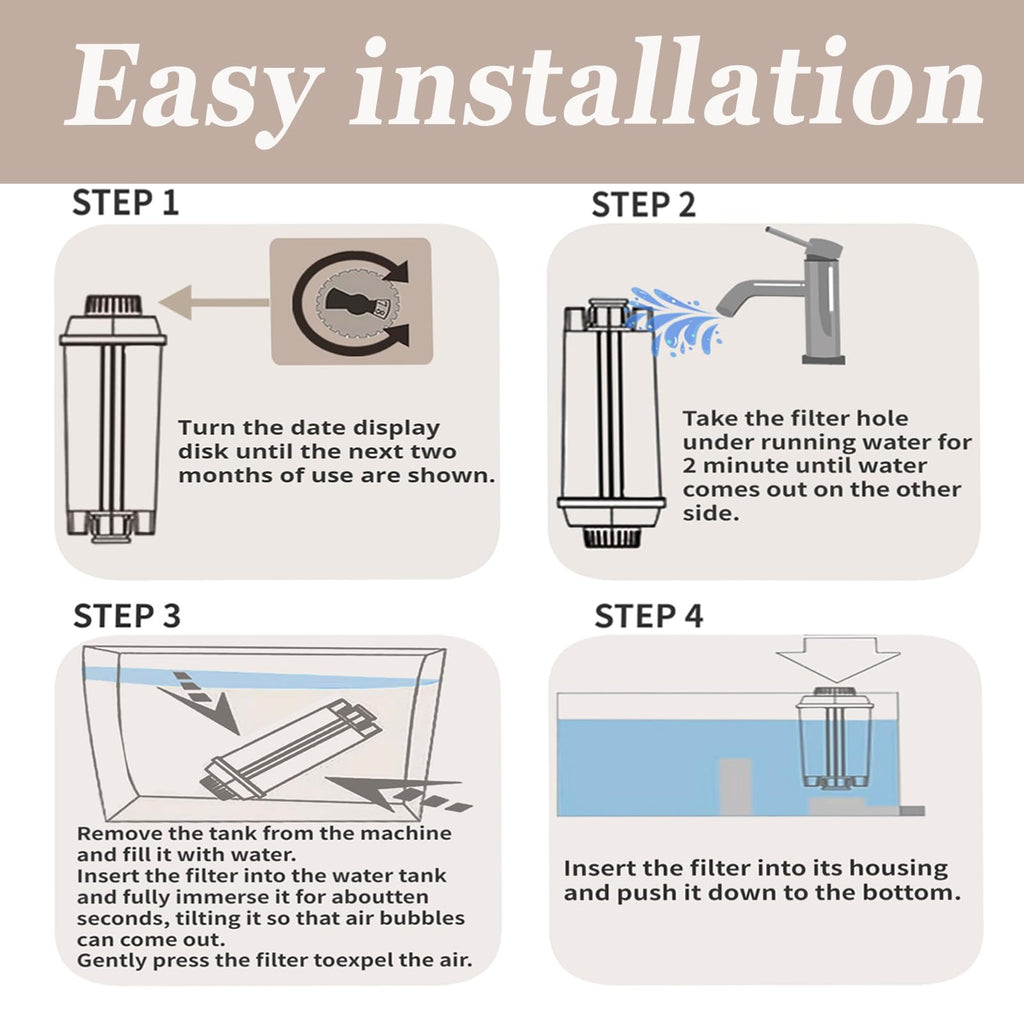 Easy installation

STEP 1

Turn the date display disk until the next two months of use are shown.

STEP 2

Take the filter hole under running water for 2 minute until water comes out on the other side.

STEP 3

Remove the tank from the machine and fill it with water.
Insert the filter into the water tank and fully immerse it for aboutten seconds, tilting it so that air bubbles can come out.
Gently press the filter toexpel the air.

STEP 4

Insert the filter into its housing and push it down to the bottom.