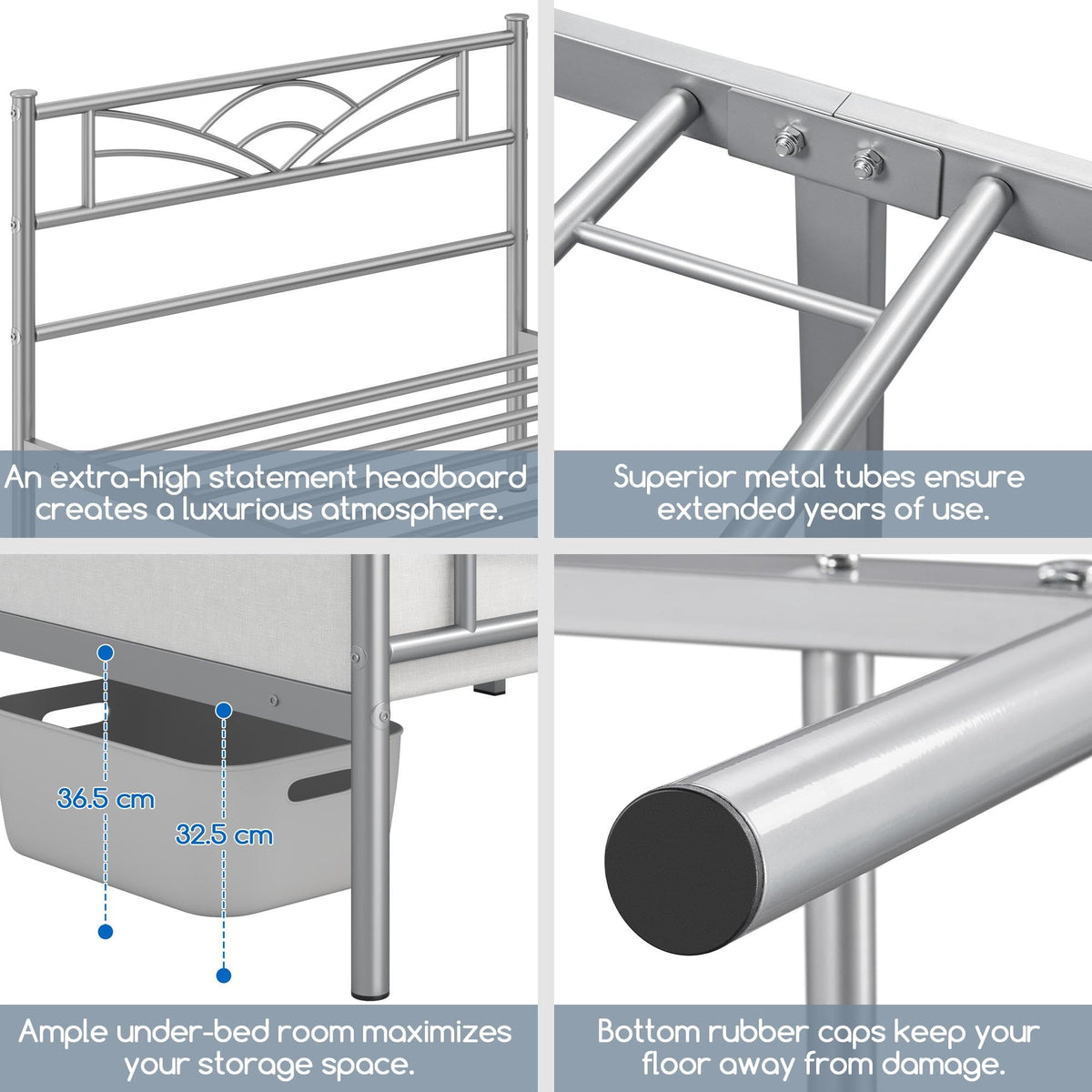 An extra-high statement headboard creates a luxurious atmosphere.

Superior metal tubes ensure extended years of use.

36.5 cm

32.5 cm

Ample under-bed room maximizes your storage space.

Bottom rubber caps keep your floor away from damage.