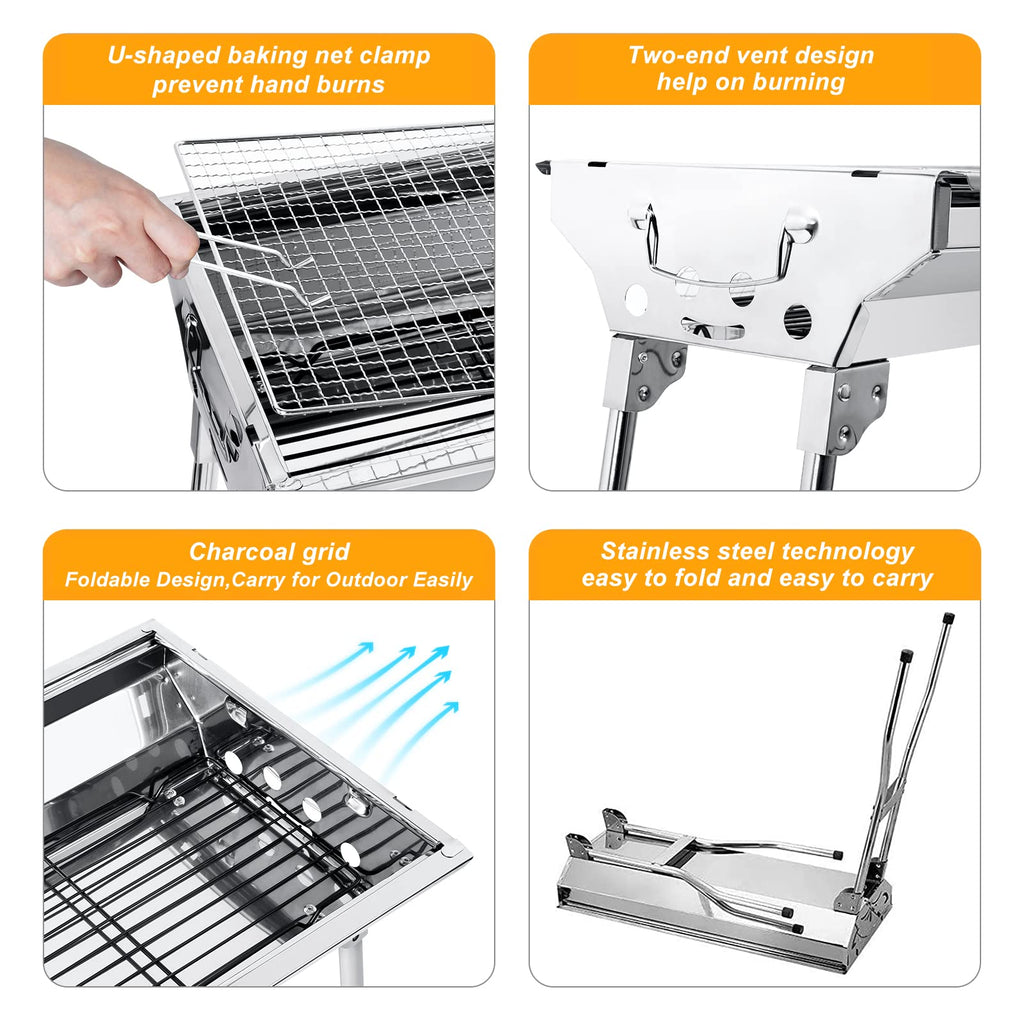 U-shaped baking net clamp prevent hand burns

Two-end vent design help on burning

Charcoal grid
Foldable Design,Carry for Outdoor Easily

Stainless steel technology easy to fold and easy to carry