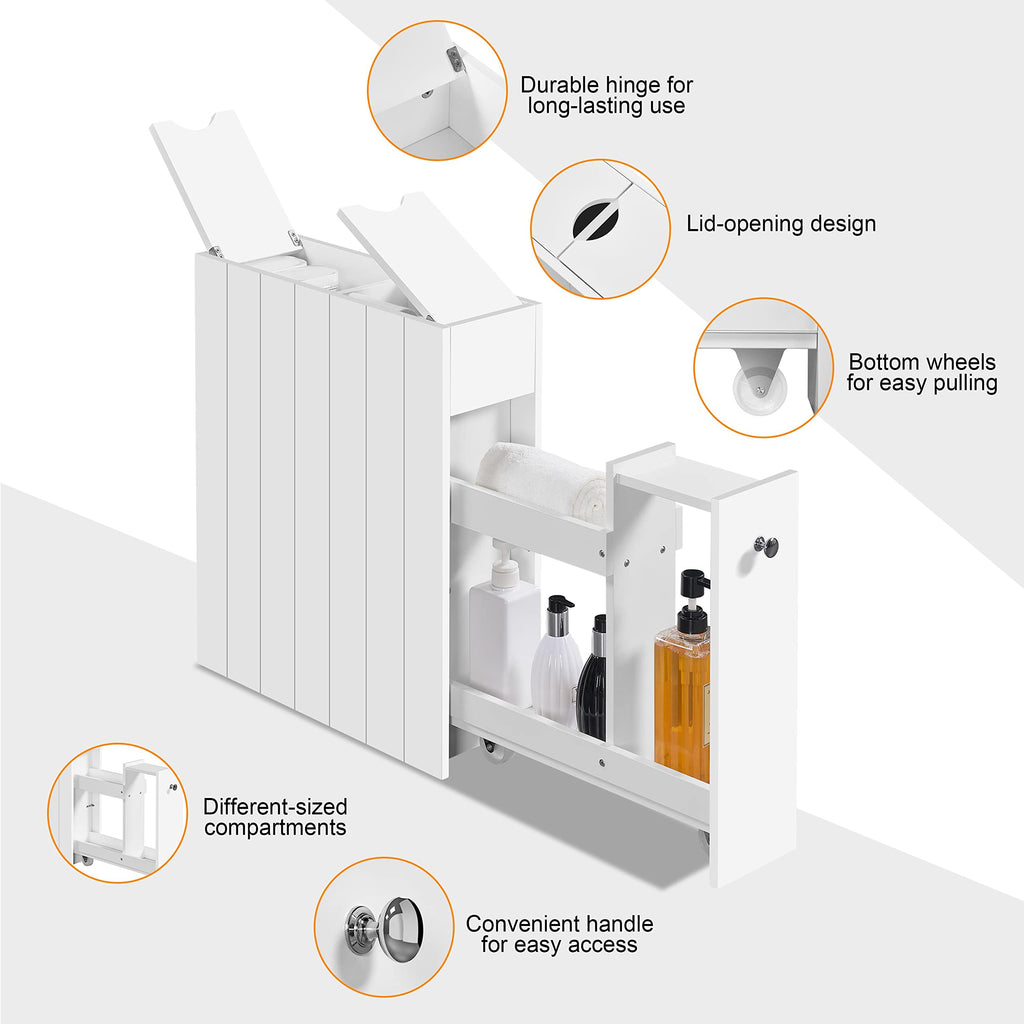 Durable hinge for
long-lasting use

Lid-opening design

Bottom wheels
for easy pulling

Different-sized
compartments

Convenient handle
for easy access