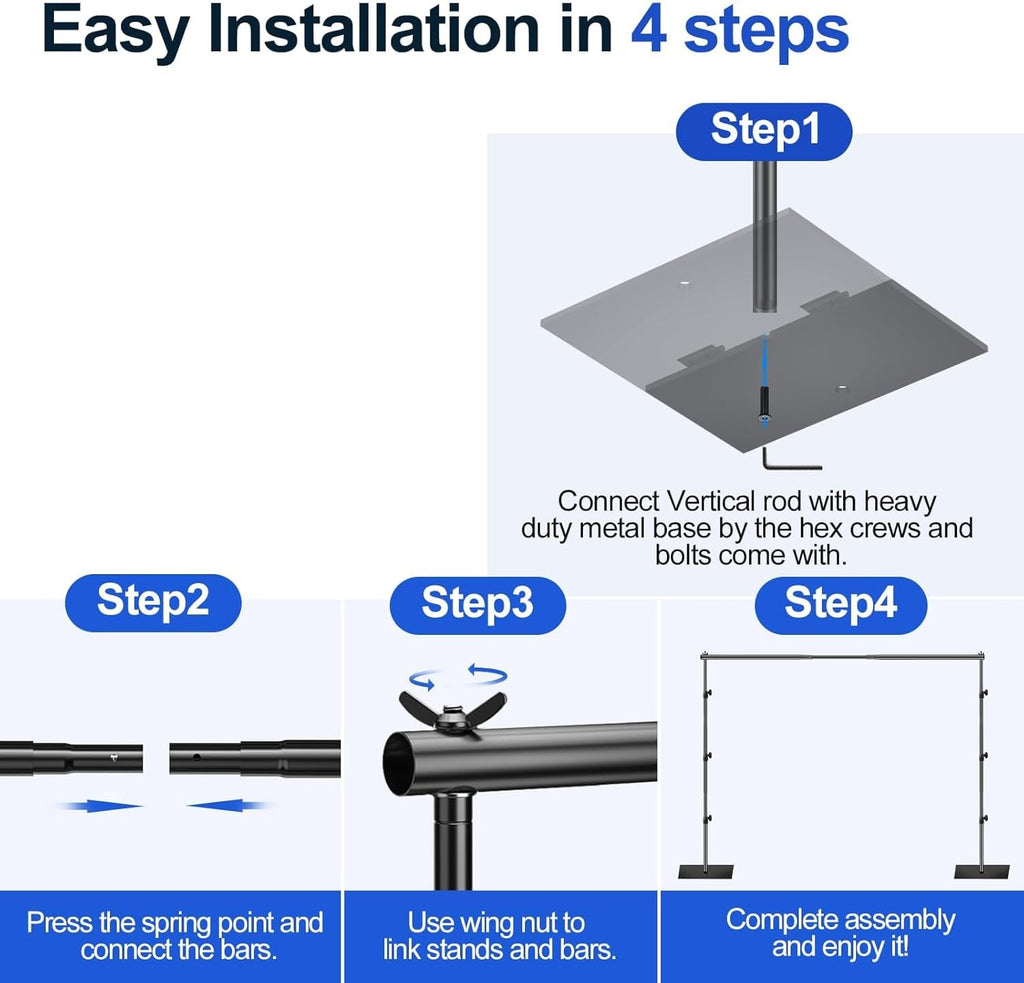 Easy Installation in 4 steps

Step1

Connect Vertical rod with heavy duty metal base by the hex crews and bolts come with.

Step2

Press the spring point and connect the bars.

Step3

Use wing nut to link stands and bars.

Step4

Complete assembly and enjoy it!