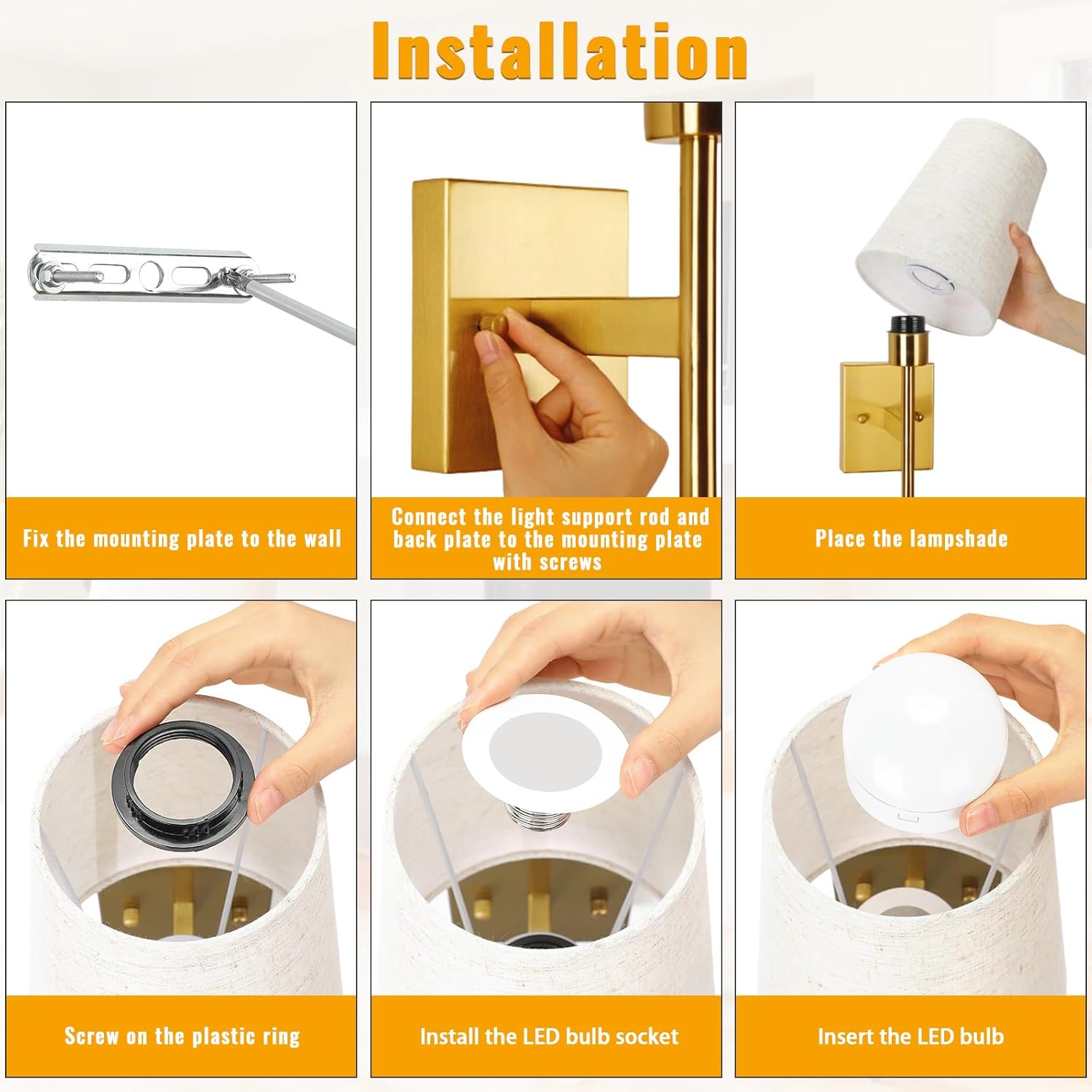 Installation

Fix the mounting plate to the wall

Connect the light support rod and back plate to the mounting plate with screws

Place the lampshade

Screw on the plastic ring

Install the LED bulb socket

Insert the LED bulb