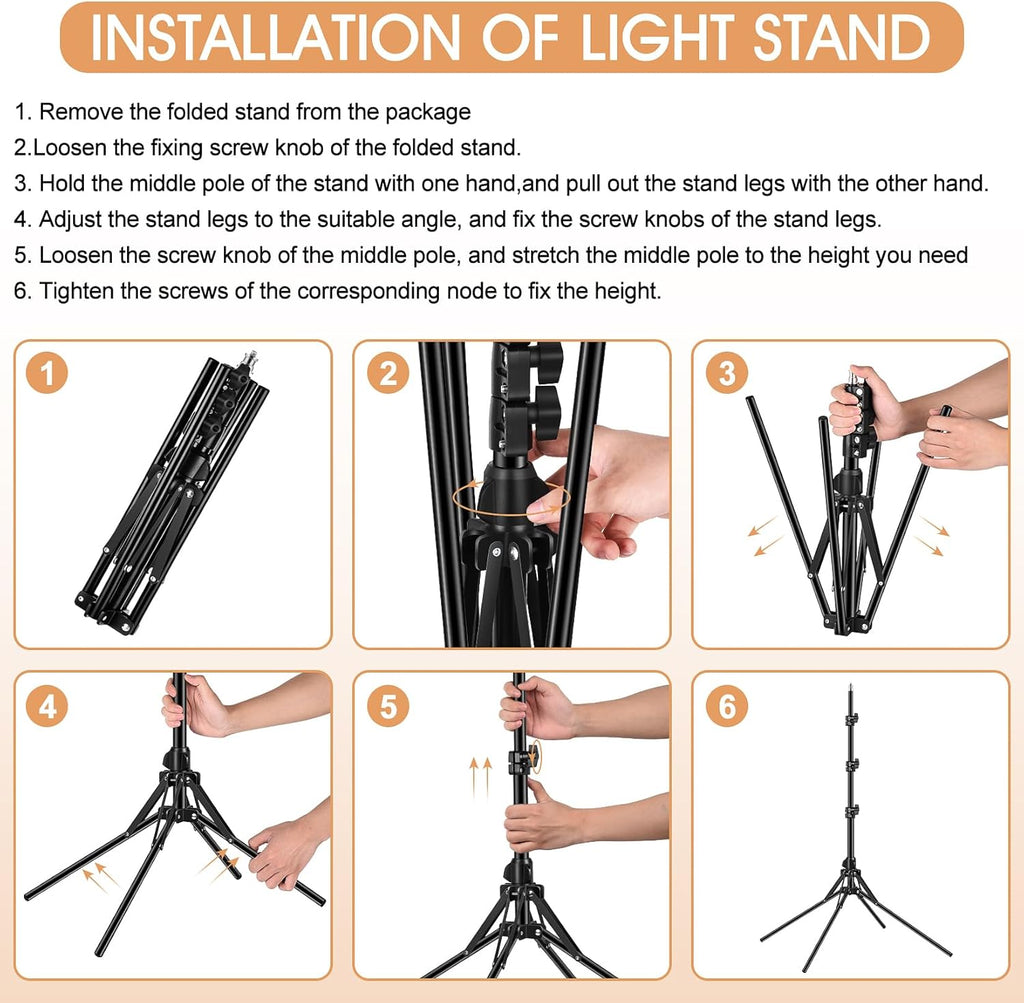 INSTALLATION OF LIGHT STAND

1. Remove the folded stand from the package
2.Loosen the fixing screw knob of the folded stand.
3. Hold the middle pole of the stand with one hand,and pull out the stand legs with the other hand.
4. Adjust the stand legs to the suitable angle, and fix the screw knobs of the stand legs.
5. Loosen the screw knob of the middle pole, and stretch the middle pole to the height you need
6. Tighten the screws of the corresponding node to fix the height.

1

2

3

4

5

6