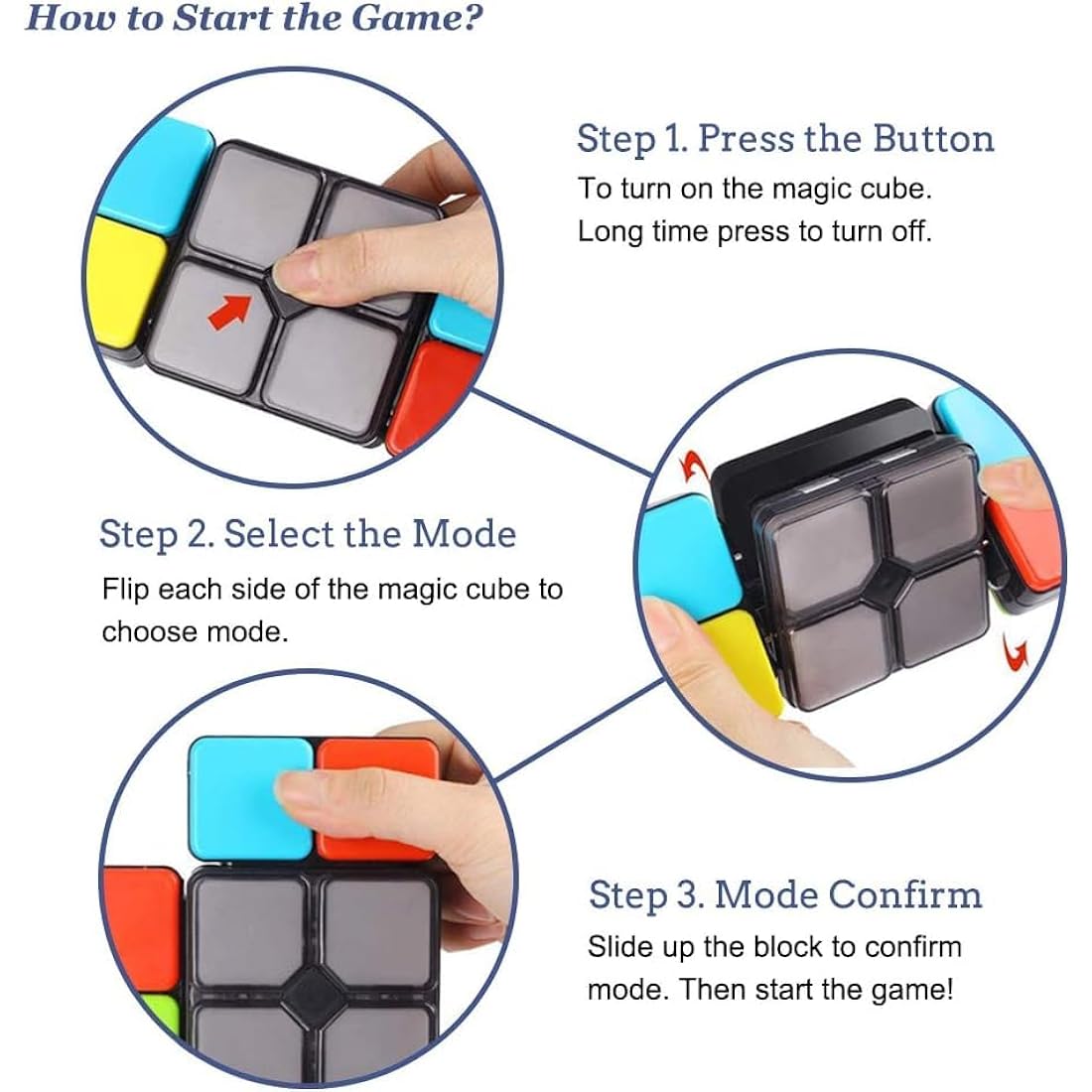 How to Start the Game?

Step 1. Press the Button
To turn on the magic cube.
Long time press to turn off.

Step 2. Select the Mode
Flip each side of the magic cube to choose mode.

Step 3. Mode Confirm
Slide up the block to confirm mode. Then start the game!