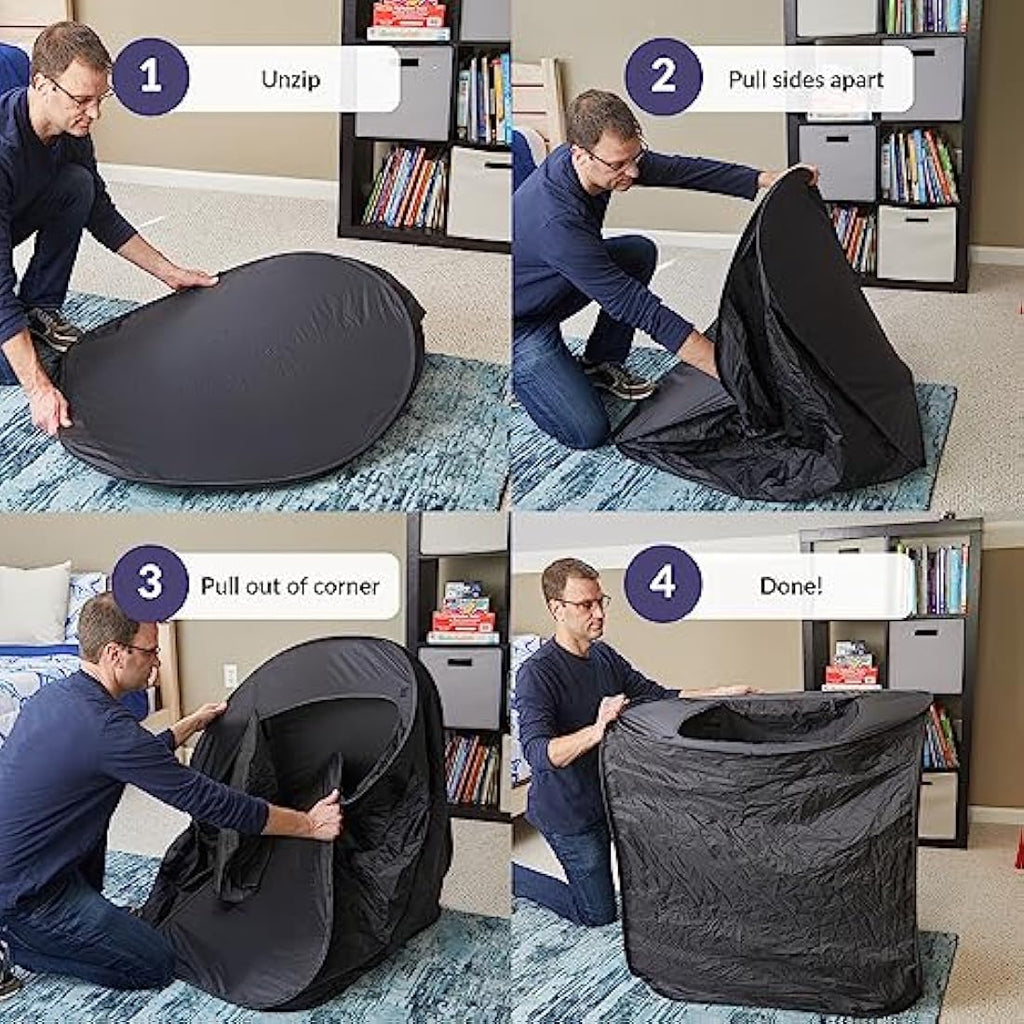 1 Unzip

2 Pull sides apart

3 Pull out of corner

4 Done!