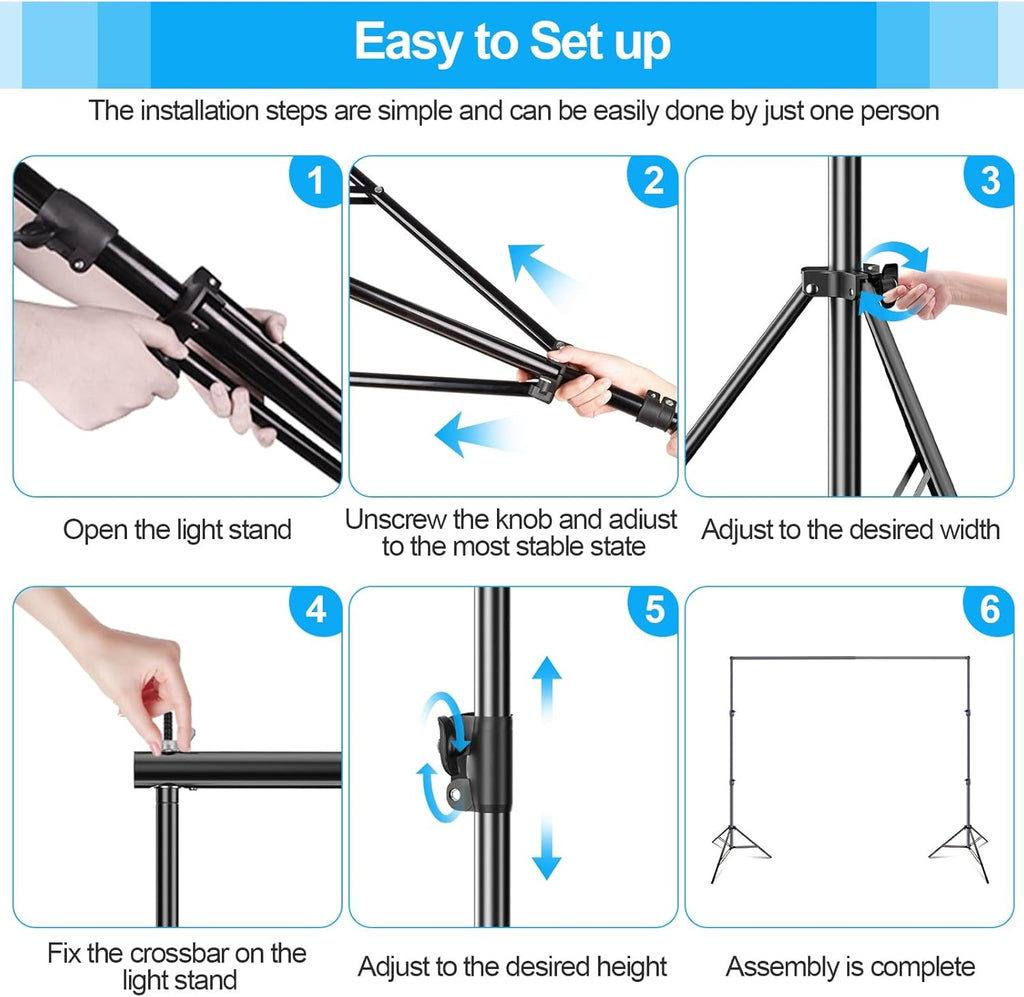 Easy to Set up

The installation steps are simple and can be easily done by just one person

1

Open the light stand

2

Unscrew the knob and adiust to the most stable state

3

Adjust to the desired width

4

Fix the crossbar on the light stand

5

Adjust to the desired height

6

Assembly is complete