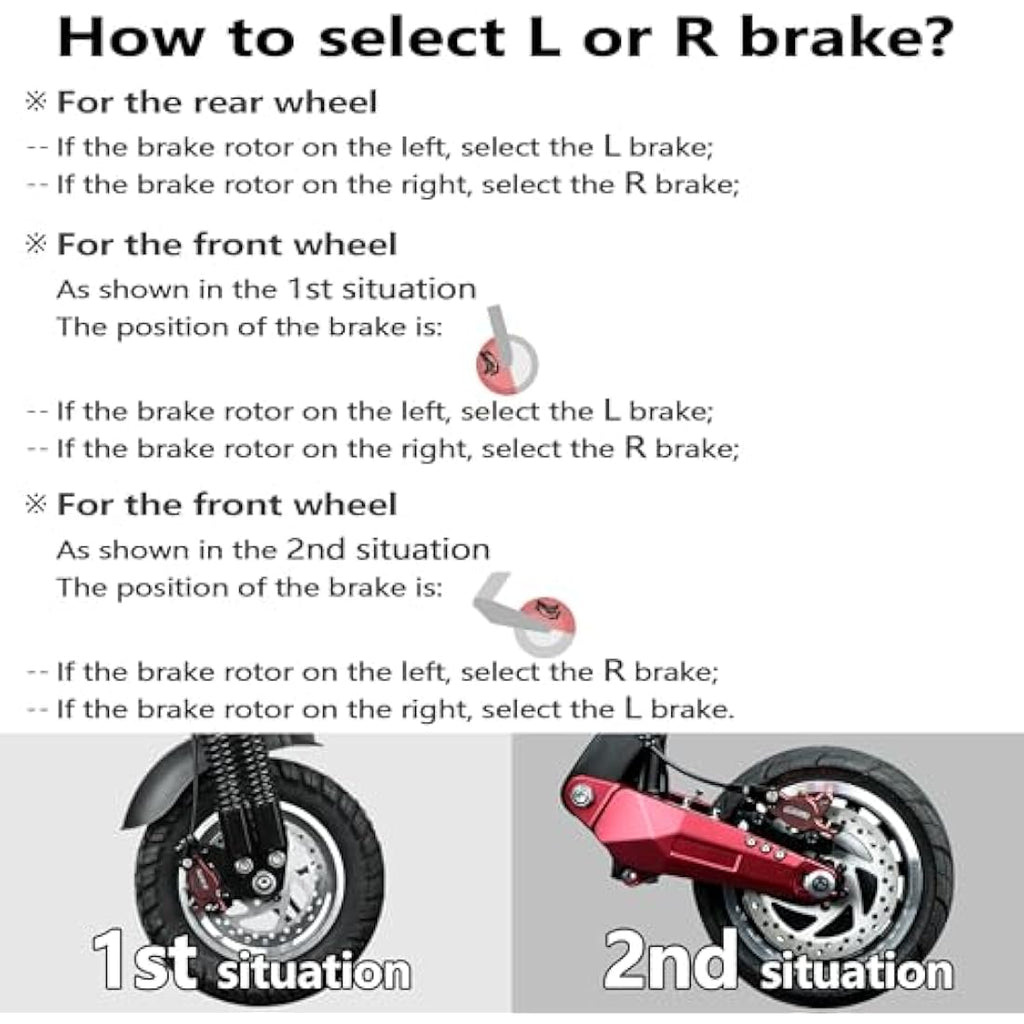 How to select L or R brake?

※ For the rear wheel
-- If the brake rotor on the left, select the L brake;
-- If the brake rotor on the right, select the R brake;

※ For the front wheel
As shown in the 1st situation
The position of the brake is:

-- If the brake rotor on the left, select the L brake;
-- If the brake rotor on the right, select the R brake;

※ For the front wheel
As shown in the 2nd situation
The position of the brake is:

-- If the brake rotor on the left, select the R brake;
-- If the brake rotor on the right, select the L brake.

1st situation

2nd situation