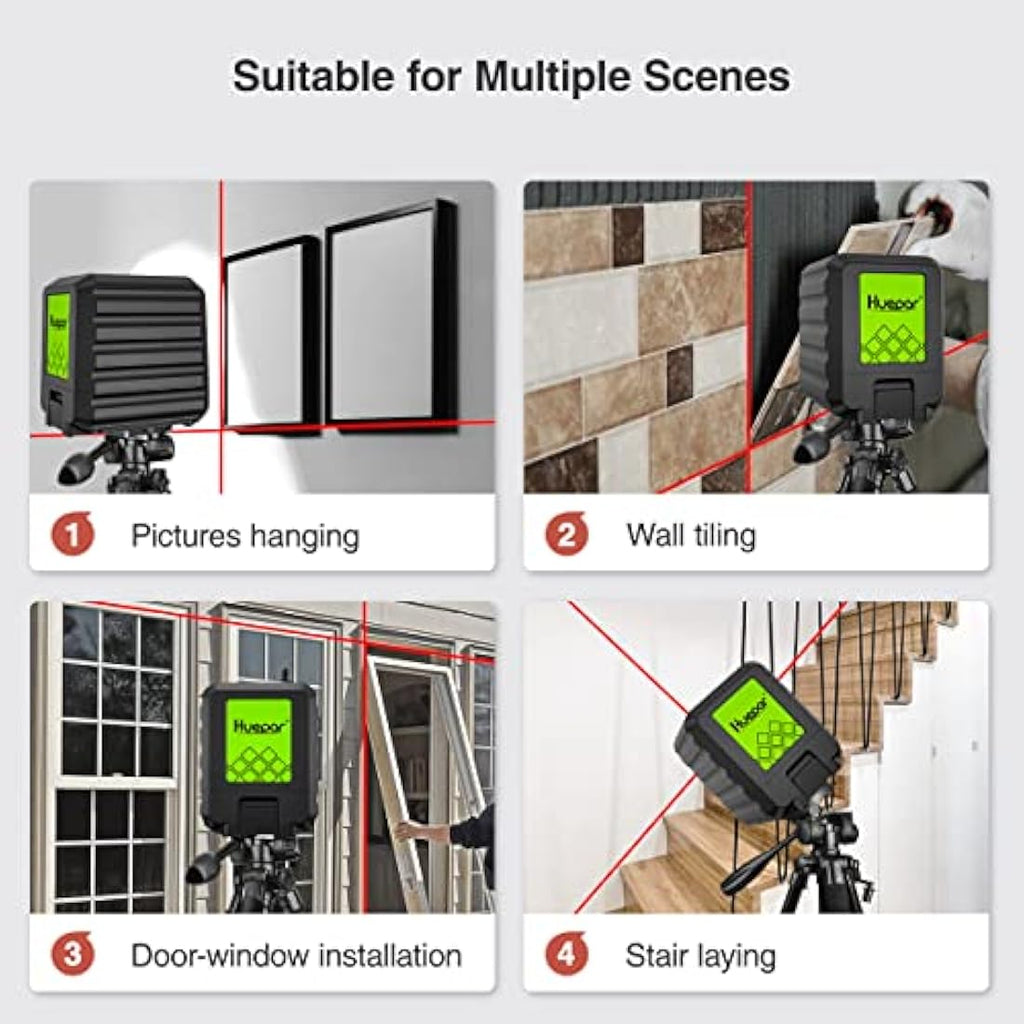 Suitable for Multiple Scenes

Huepar

1 Pictures hanging

Huepar

2 Wall tiling

Huepar

3 Door-window installation

Huepar

4 Stair laying