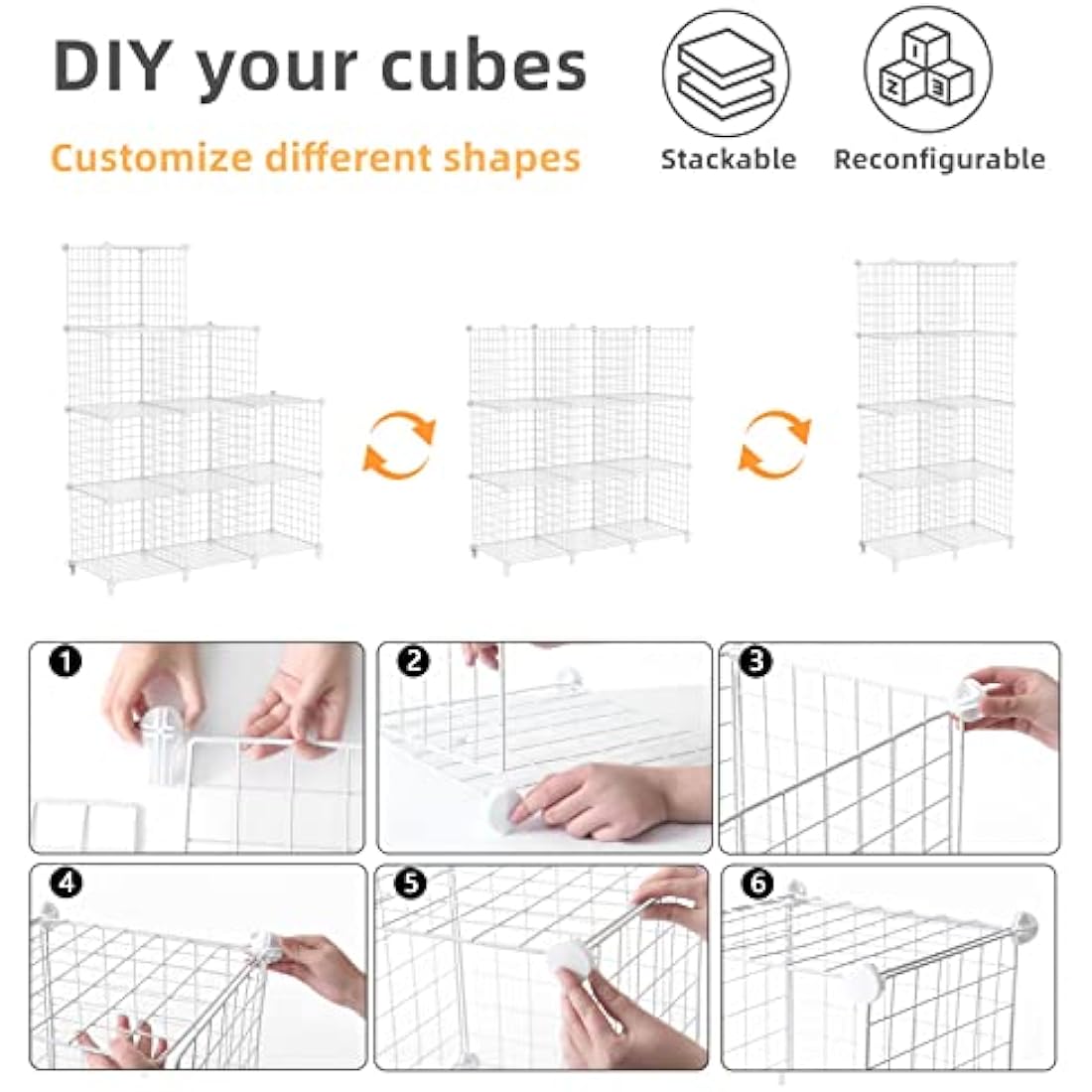 DIY your cubes

Customize different shapes

Stackable

1 2 3

Reconfigurable

1

2

3

4

5

6