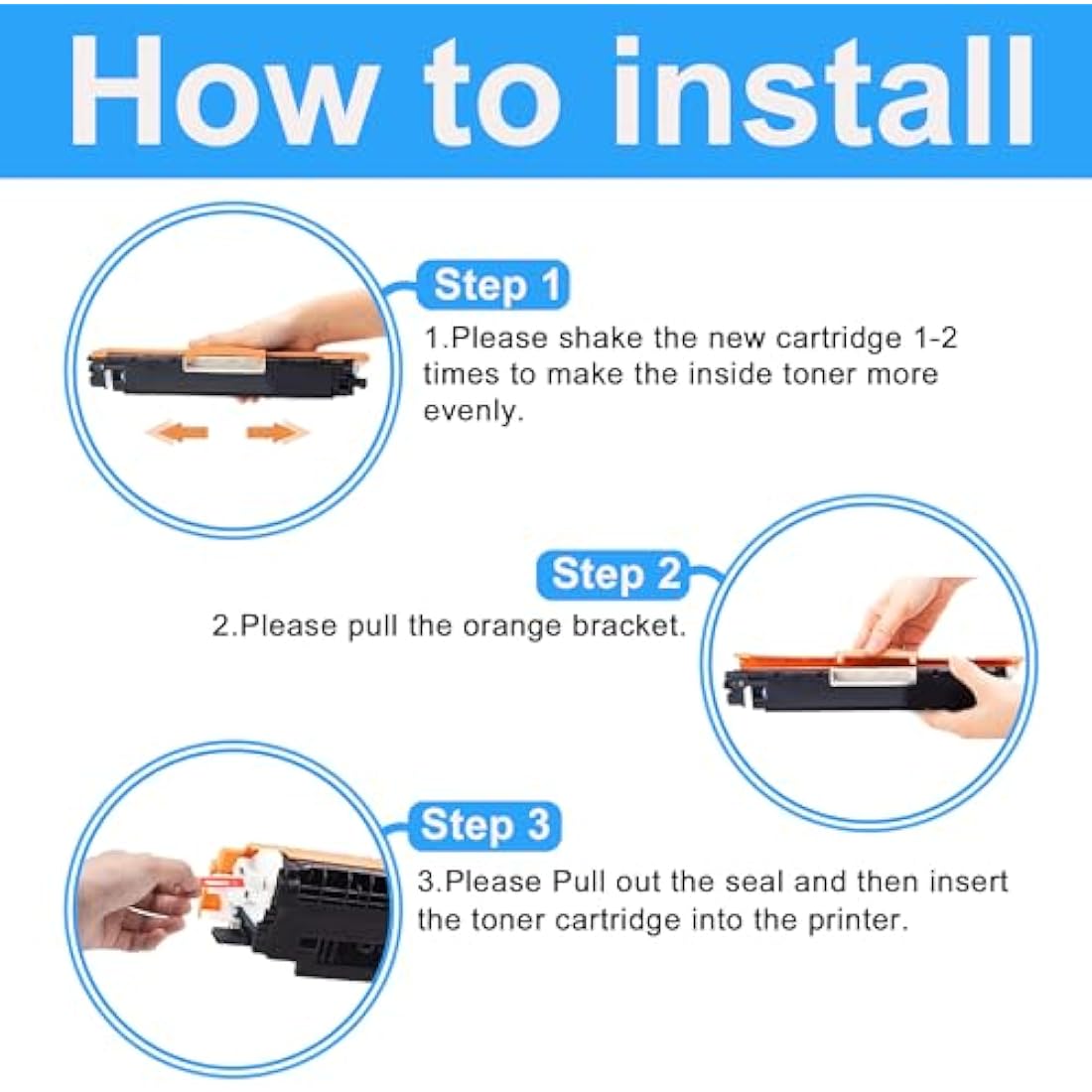 How to install

Step 1

1.Please shake the new cartridge 1-2 times to make the inside toner more evenly.

Step 2

2.Please pull the orange bracket.

Step 3

3.Please Pull out the seal and then insert the toner cartridge into the printer.