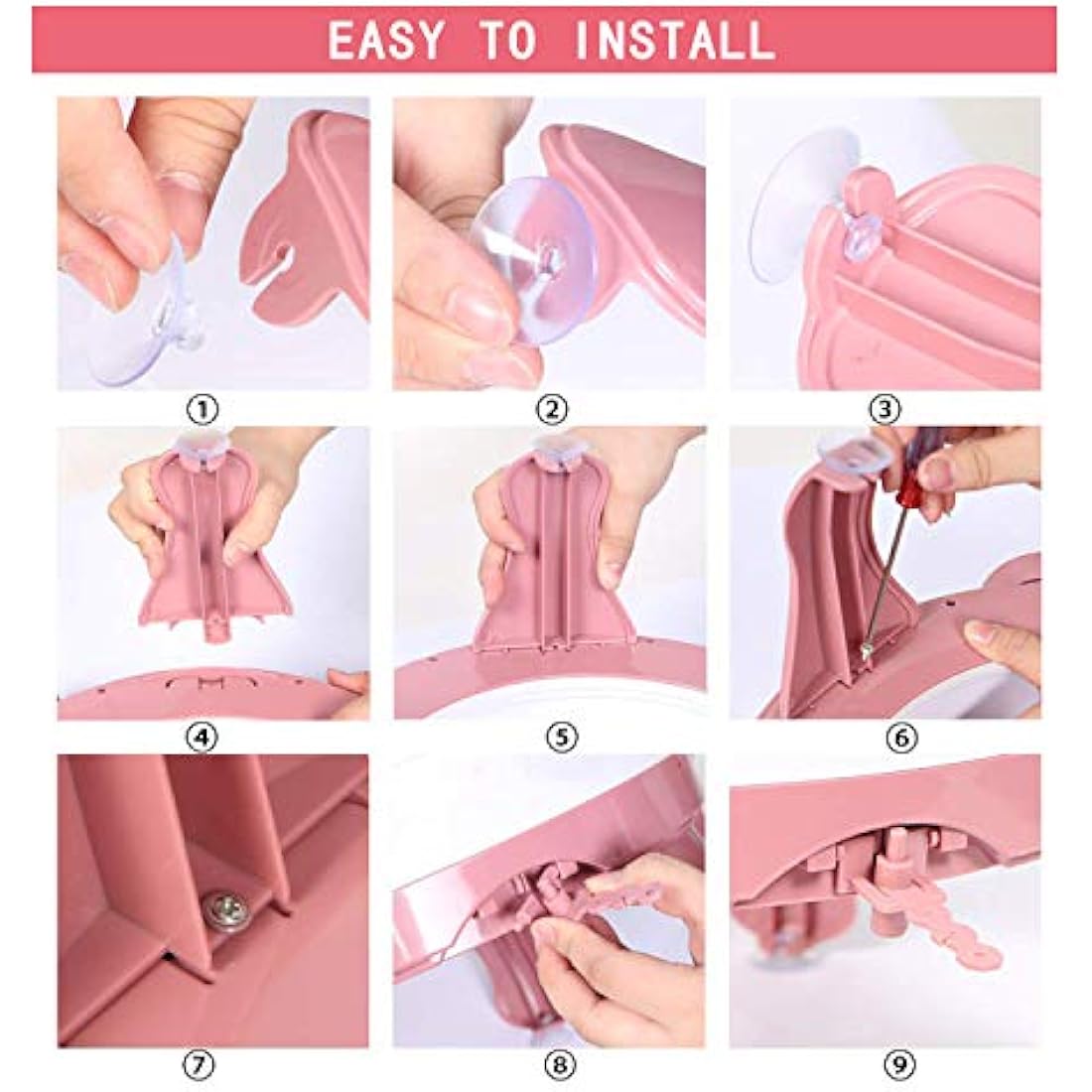 EASY TO INSTALL

①

②

③

④

⑤

⑥

⑦

⑧

⑨