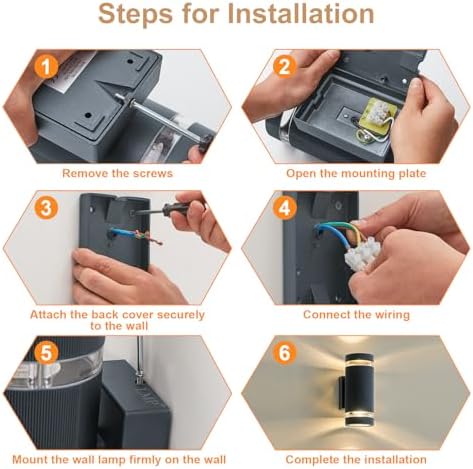 Steps for Installation

1

Remove the screws

2

Open the mounting plate

3

Attach the back cover securely to the wall

4

Connect the wiring

5

Mount the wall lamp firmly on the wall

6

Complete the installation