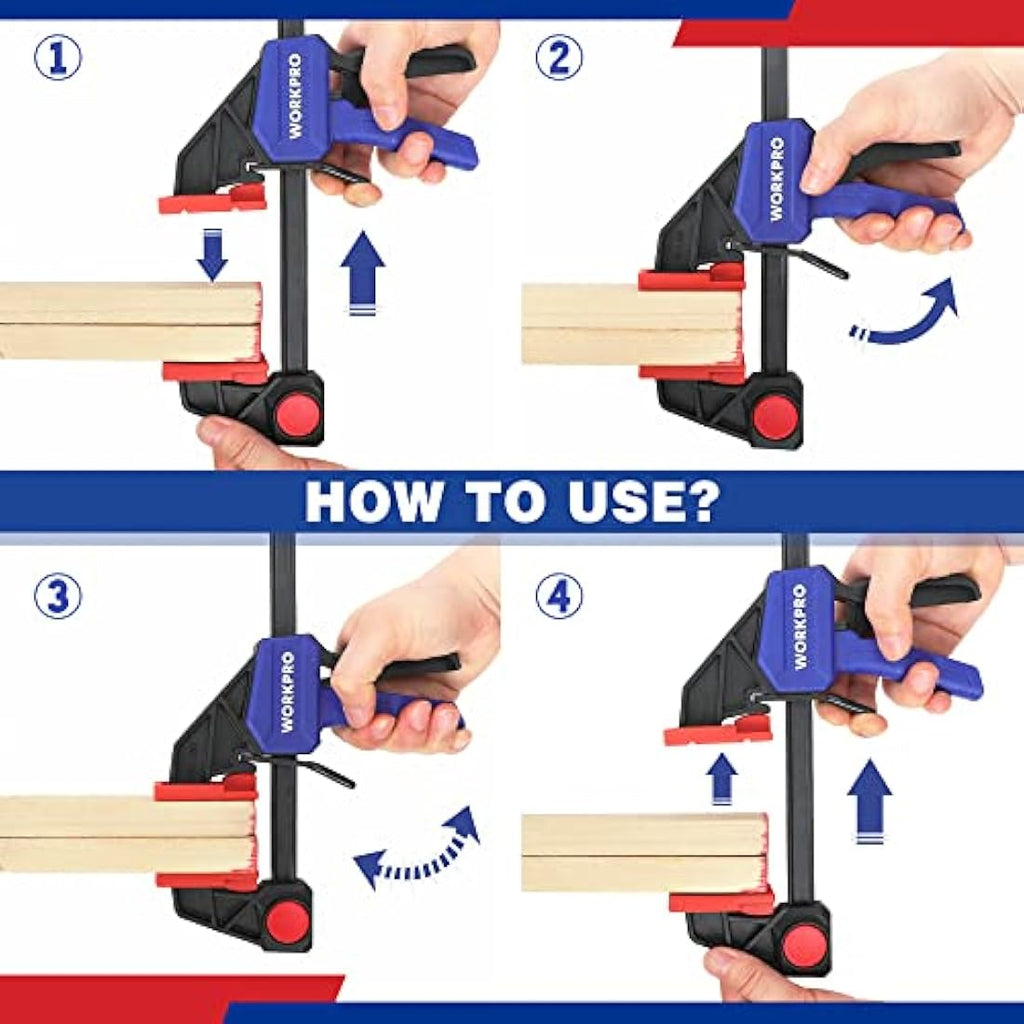 1

WORKPRO

2

WORKPRO

HOW TO USE?

3

WORKPRO

4

WORKPRO