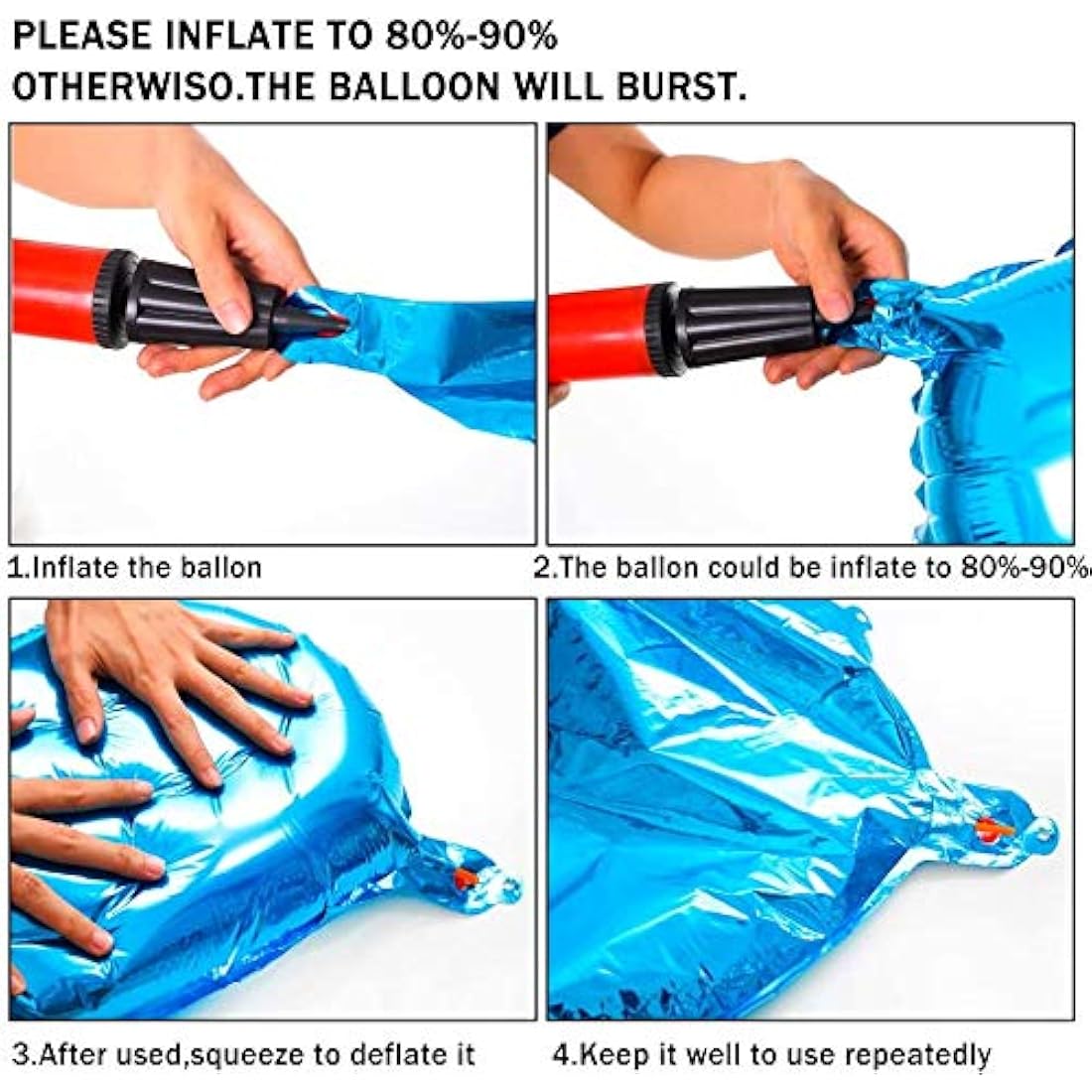 PLEASE INFLATE TO 80%-90%
OTHERWISO.THE BALLOON WILL BURST.

1.Inflate the ballon

2.The ballon could be inflate to 80%-90%

3.After used,squeeze to deflate it

4.Keep it well to use repeatedly