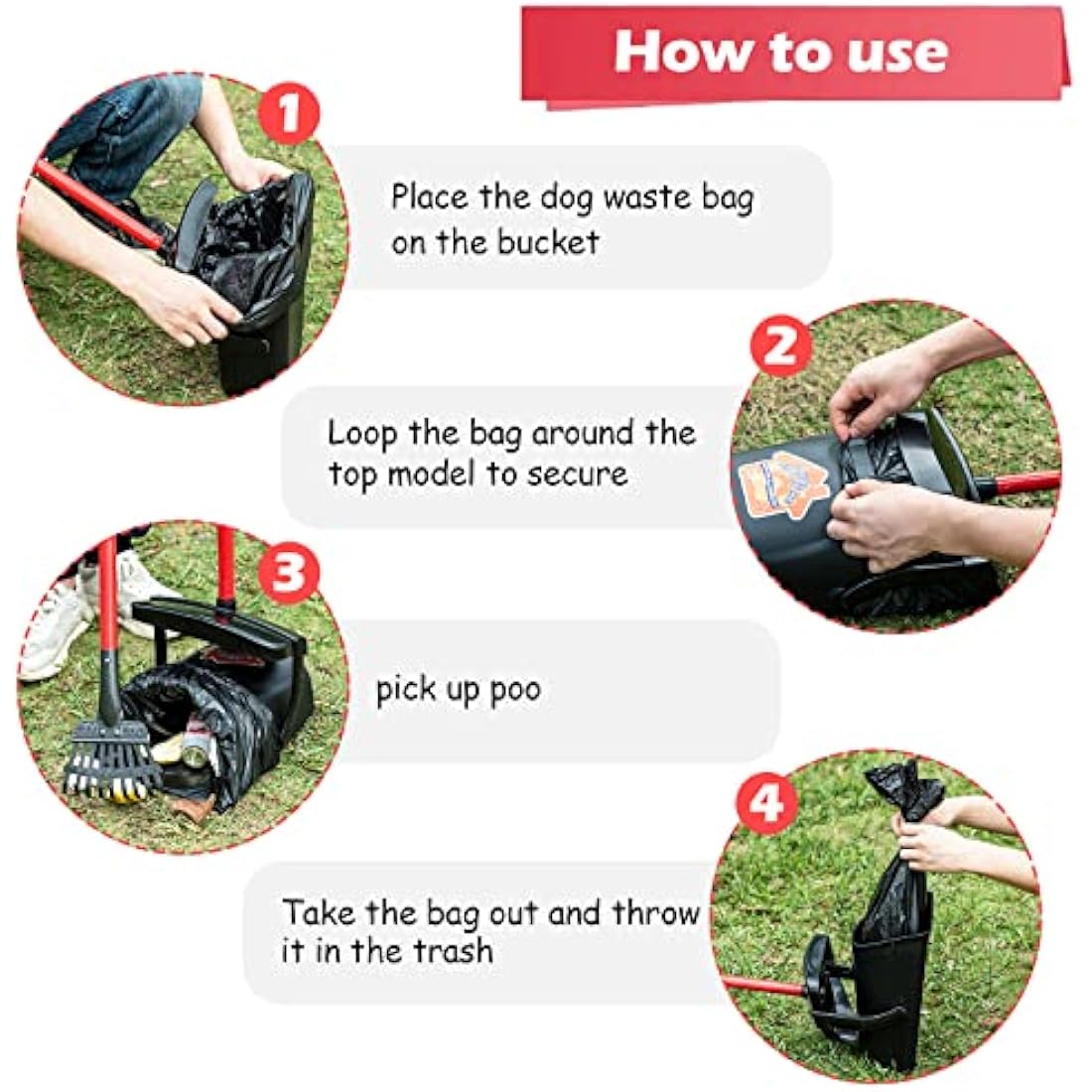 How to use

1

Place the dog waste bag on the bucket

2

Loop the bag around the top model to secure

3

pick up poo

4

Take the bag out and throw it in the trash