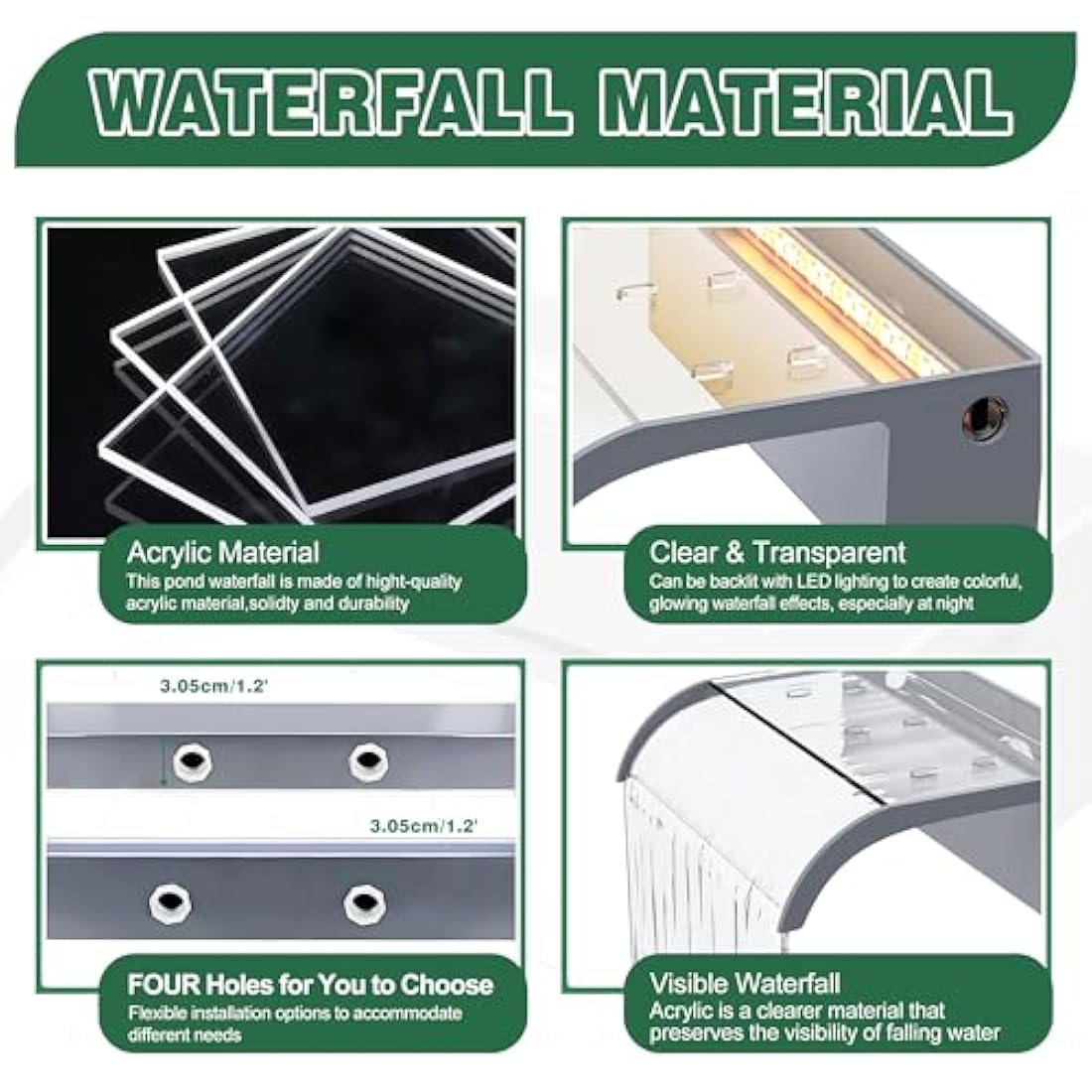 WATERFALL MATERIAL

Acrylic Material
This pond waterfall is made of hight-quality acrylic material,solidty and durability

Clear & Transparent
Can be backlit with LED lighting to create colorful, glowing waterfall effects, especially at night

3.05cm/1.2'

3.05cm/1.2'

FOUR Holes for You to Choose
Flexible installation options to accommodate different needs

Visible Waterfall
Acrylic is a clearer material that preserves the visibility of falling water