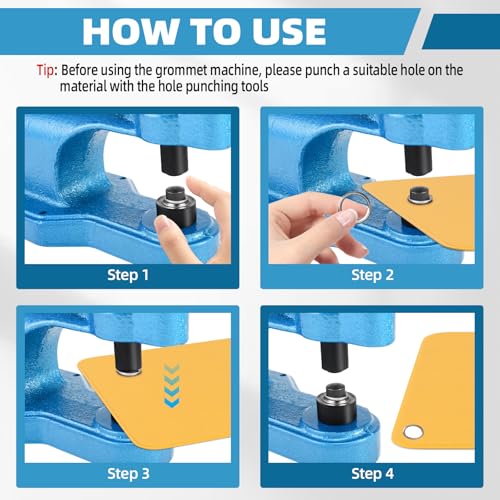 HOW TO USE

Tip: Before using the grommet machine, please punch a suitable hole on the material with the hole punching tools

Step 1

Step 2

Step 3

Step 4