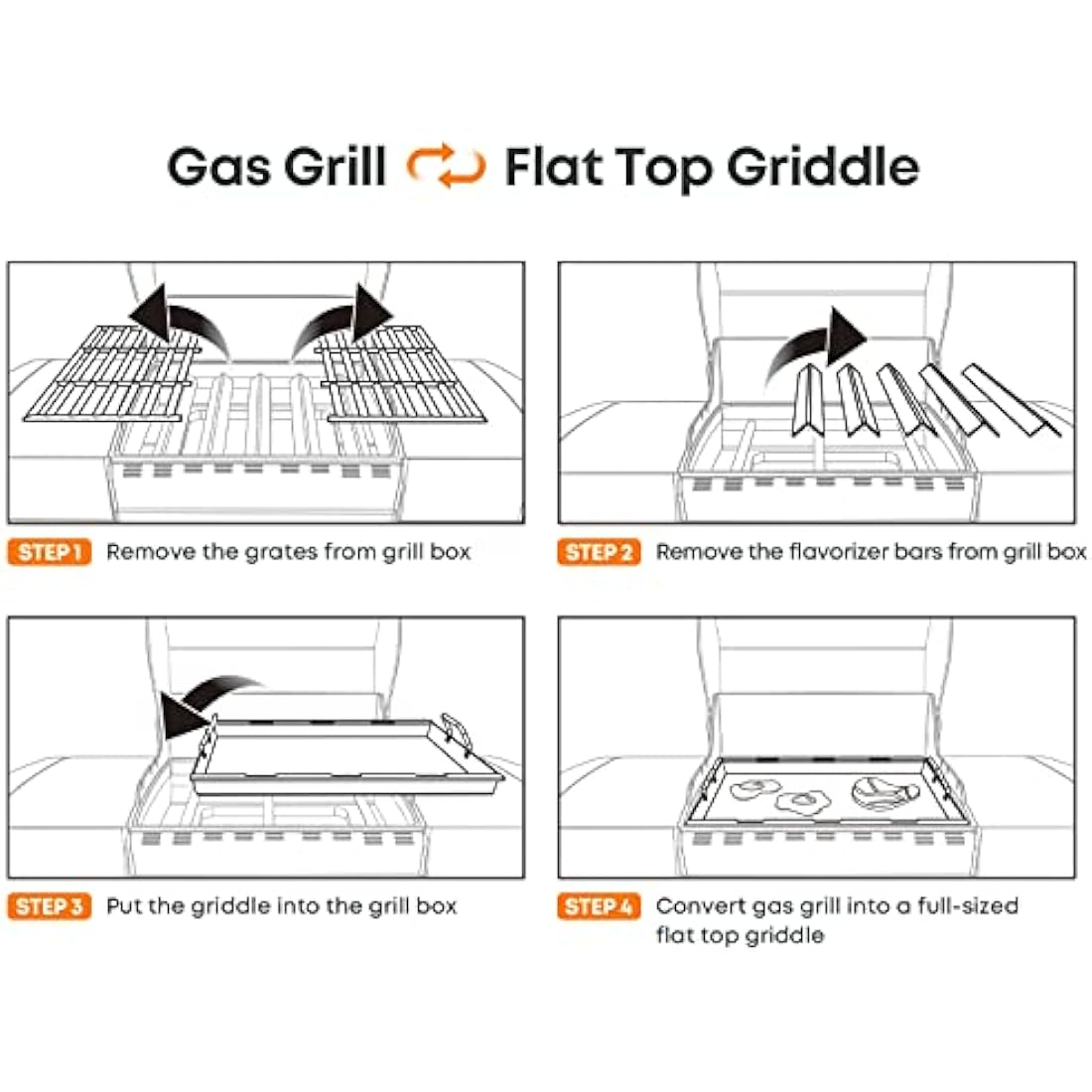 Gas Grill Flat Top Griddle

STEP 1 Remove the grates from grill box

STEP 2 Remove the flavorizer bars from grill box

STEP 3 Put the griddle into the grill box

STEP 4 Convert gas grill into a full-sized flat top griddle