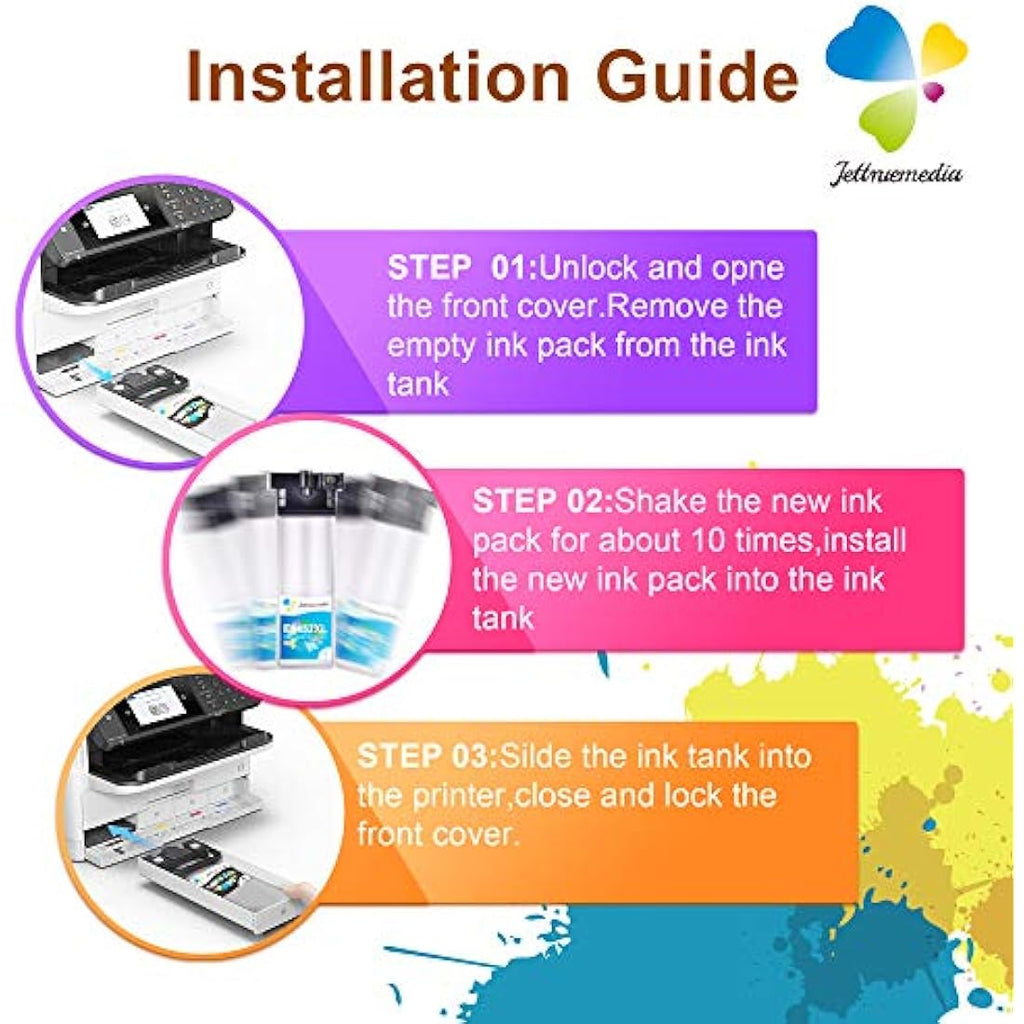 Installation Guide

Jettruemedia

STEP 01:Unlock and opne the front cover.Remove the empty ink pack from the ink tank

STEP 02:Shake the new ink pack for about 10 times,install the new ink pack into the ink tank

STEP 03:Silde the ink tank into the printer,close and lock the front cover.