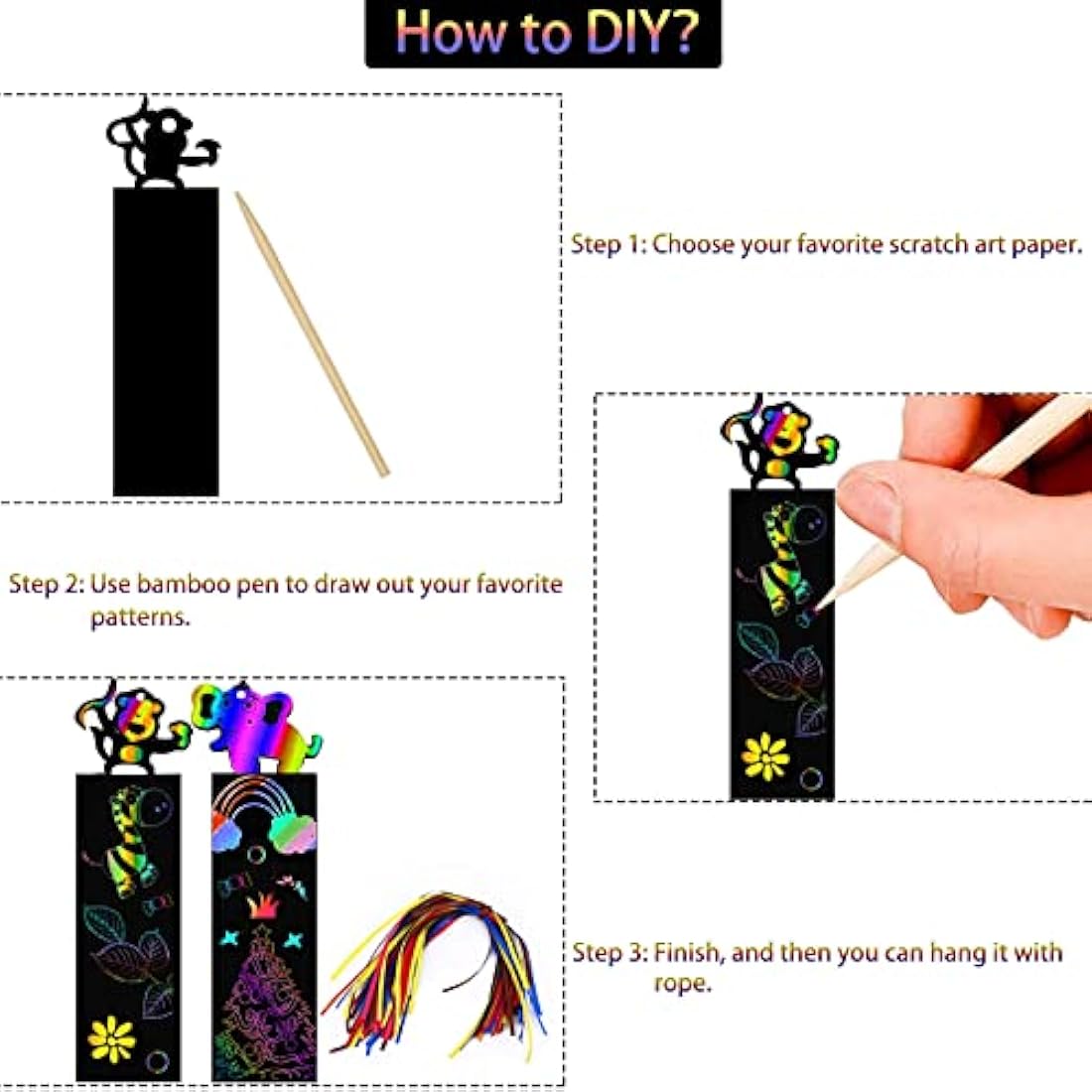 How to DIY?

Step 1: Choose your favorite scratch art paper.

Step 2: Use bamboo pen to draw out your favorite patterns.

Step 3: Finish, and then you can hang it with rope.