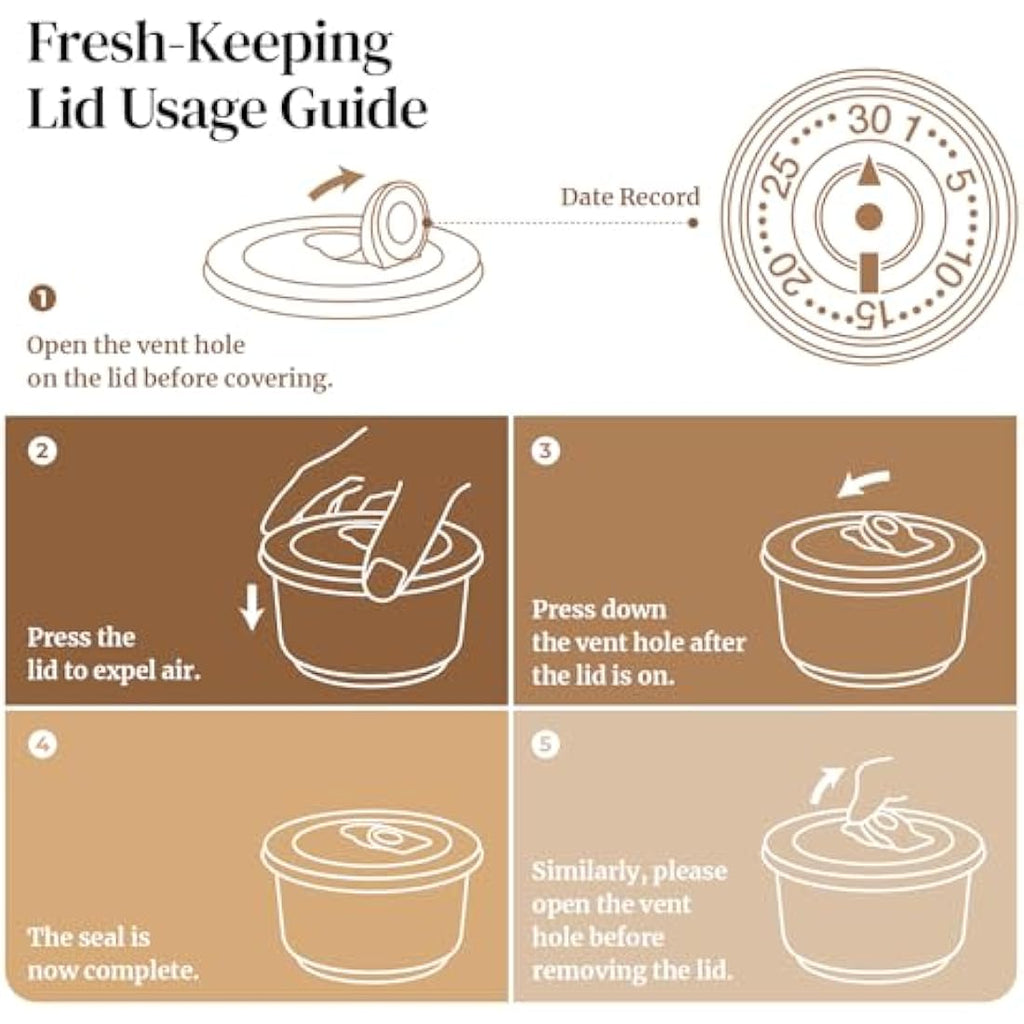 Fresh-Keeping Lid Usage Guide

Date Record

30 1 5 10 15 20 25

1

Open the vent hole on the lid before covering.

2

Press the lid to expel air.

3

Press down the vent hole after the lid is on.

4

The seal is now complete.

5

Similarly, please open the vent hole before removing the lid.