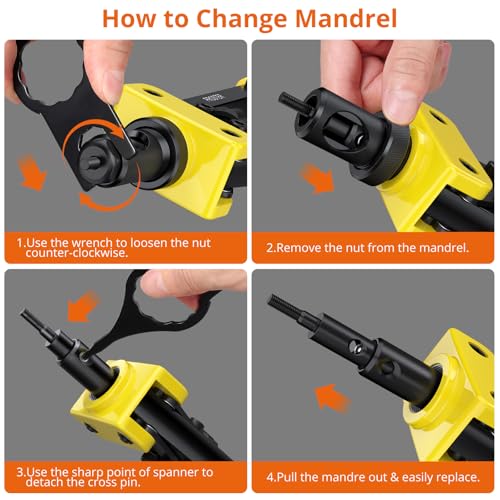 How to Change Mandrel

1.Use the wrench to loosen the nut counter-clockwise.

2.Remove the nut from the mandrel.

3.Use the sharp point of spanner to detach the cross pin.

4.Pull the mandre out & easily replace.