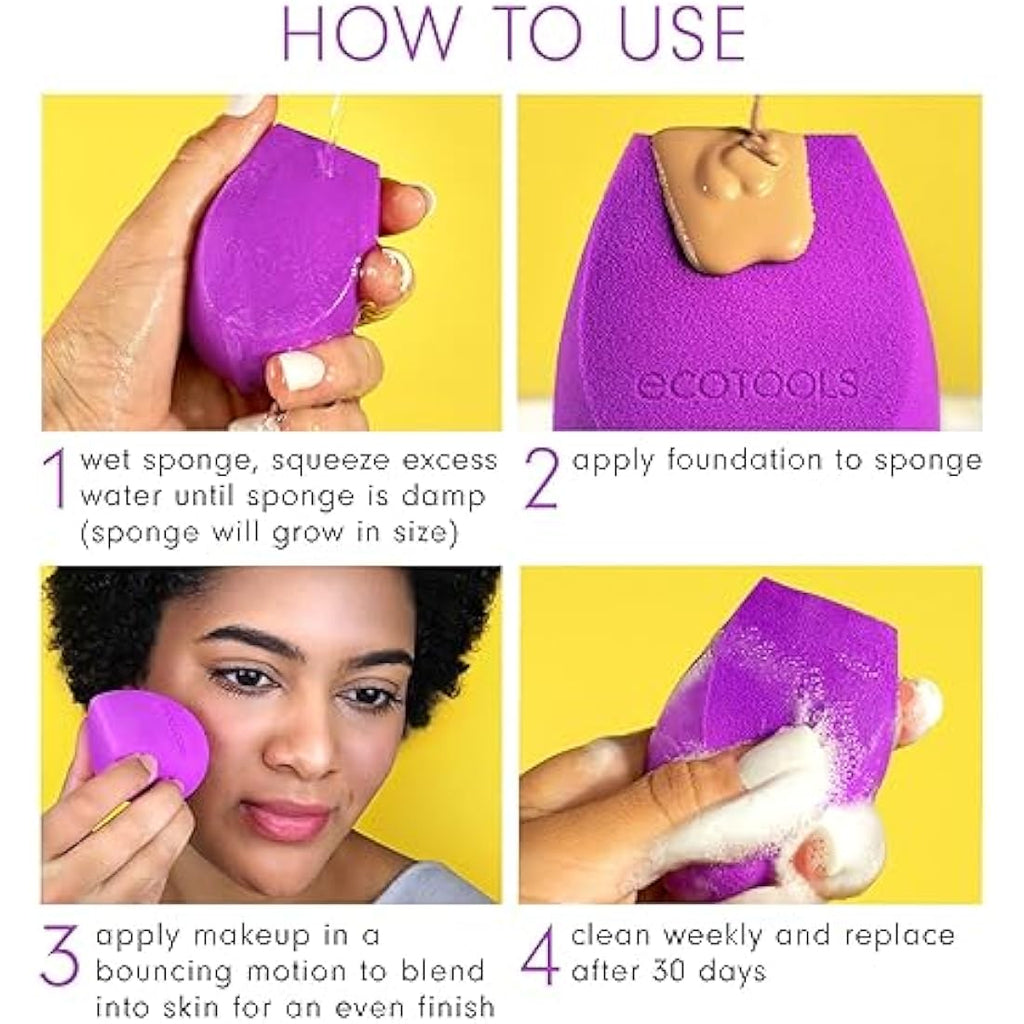 HOW TO USE

ecotools

1 wet sponge, squeeze excess water until sponge is damp (sponge will grow in size)

2 apply foundation to sponge

3 apply makeup in a bouncing motion to blend into skin for an even finish

4 clean weekly and replace after 30 days