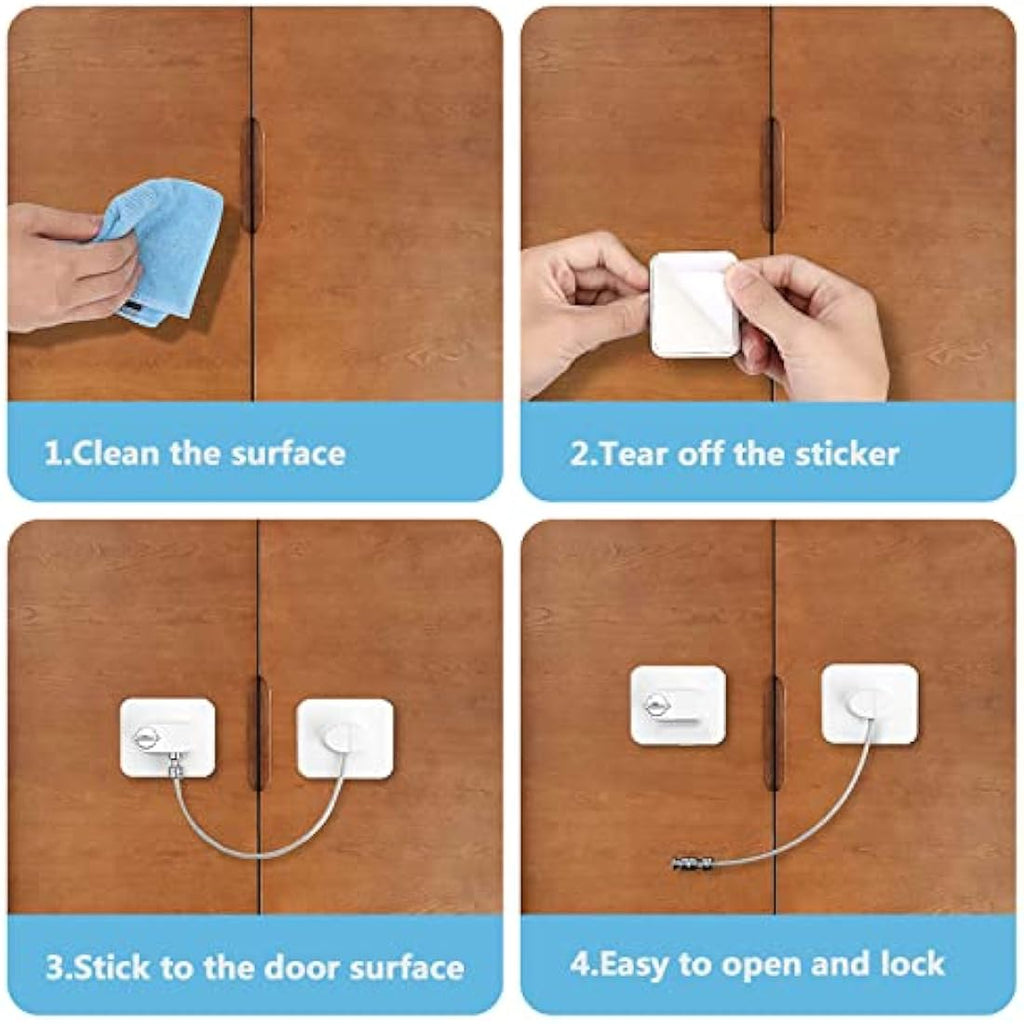 1.Clean the surface

2.Tear off the sticker

3.Stick to the door surface

4.Easy to open and lock