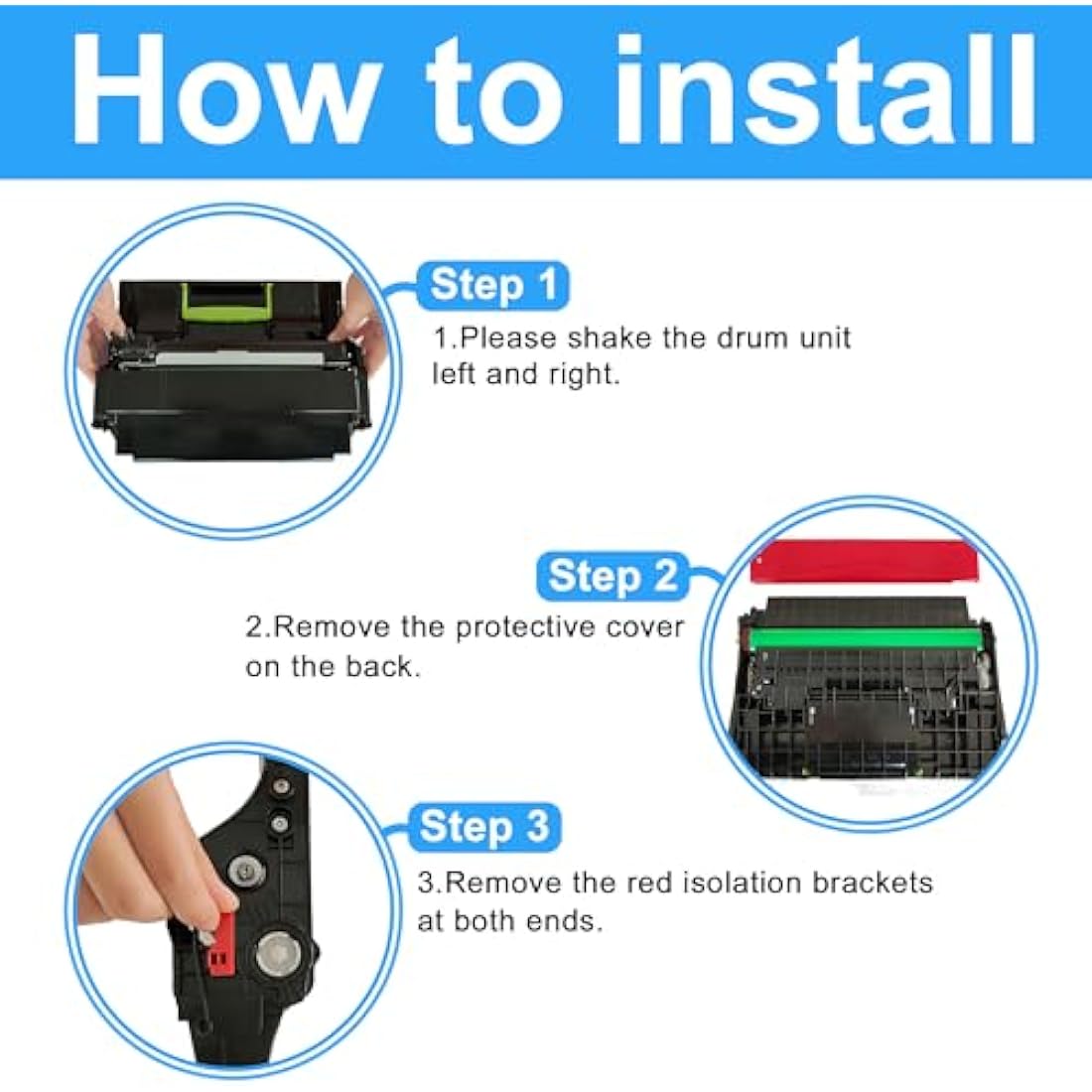 How to install

Step 1
1.Please shake the drum unit left and right.

Step 2
2.Remove the protective cover on the back.

Step 3
3.Remove the red isolation brackets at both ends.