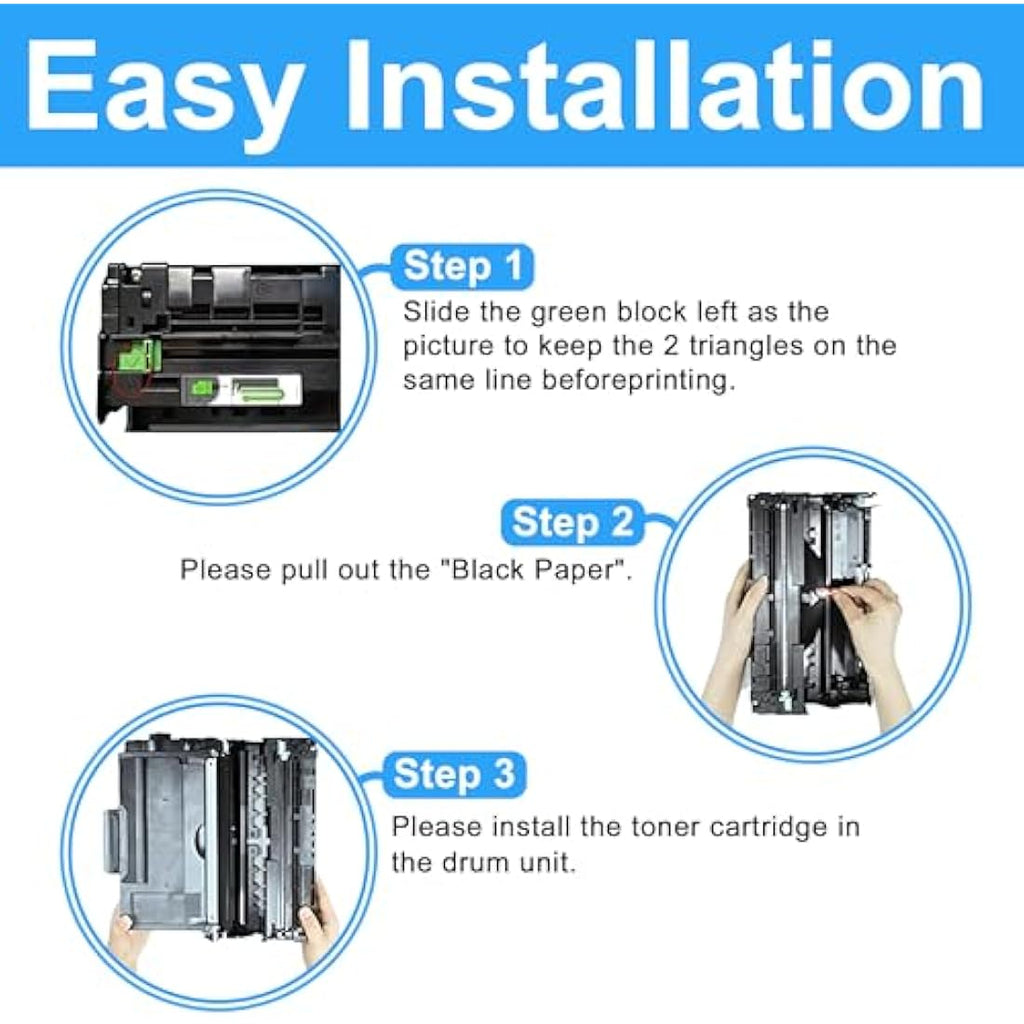 Easy Installation

Step 1
Slide the green block left as the picture to keep the 2 triangles on the same line beforeprinting.

Step 2
Please pull out the "Black Paper".

Step 3
Please install the toner cartridge in the drum unit.