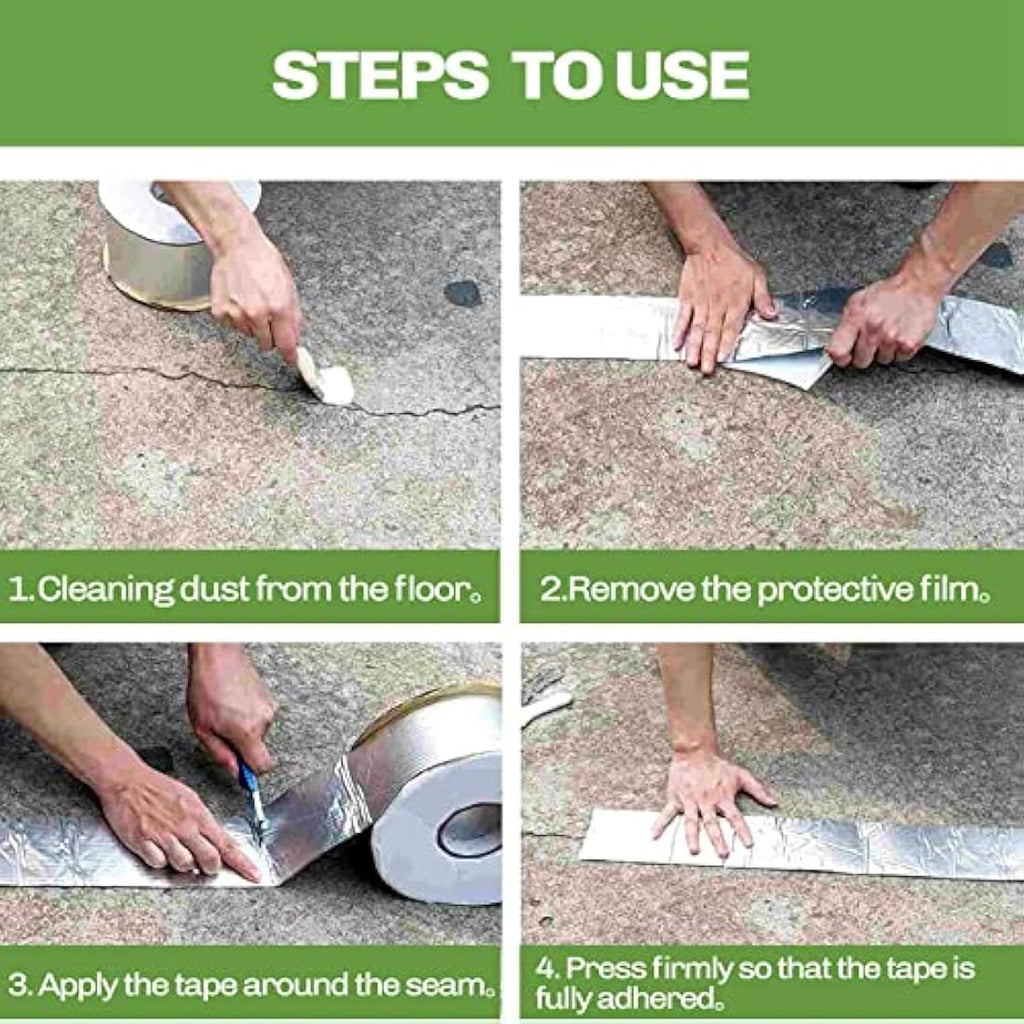 STEPS TO USE

1.Cleaning dust from the floor。

2.Remove the protective film。

3. Apply the tape around the seam。

4. Press firmly so that the tape is fully adhered。