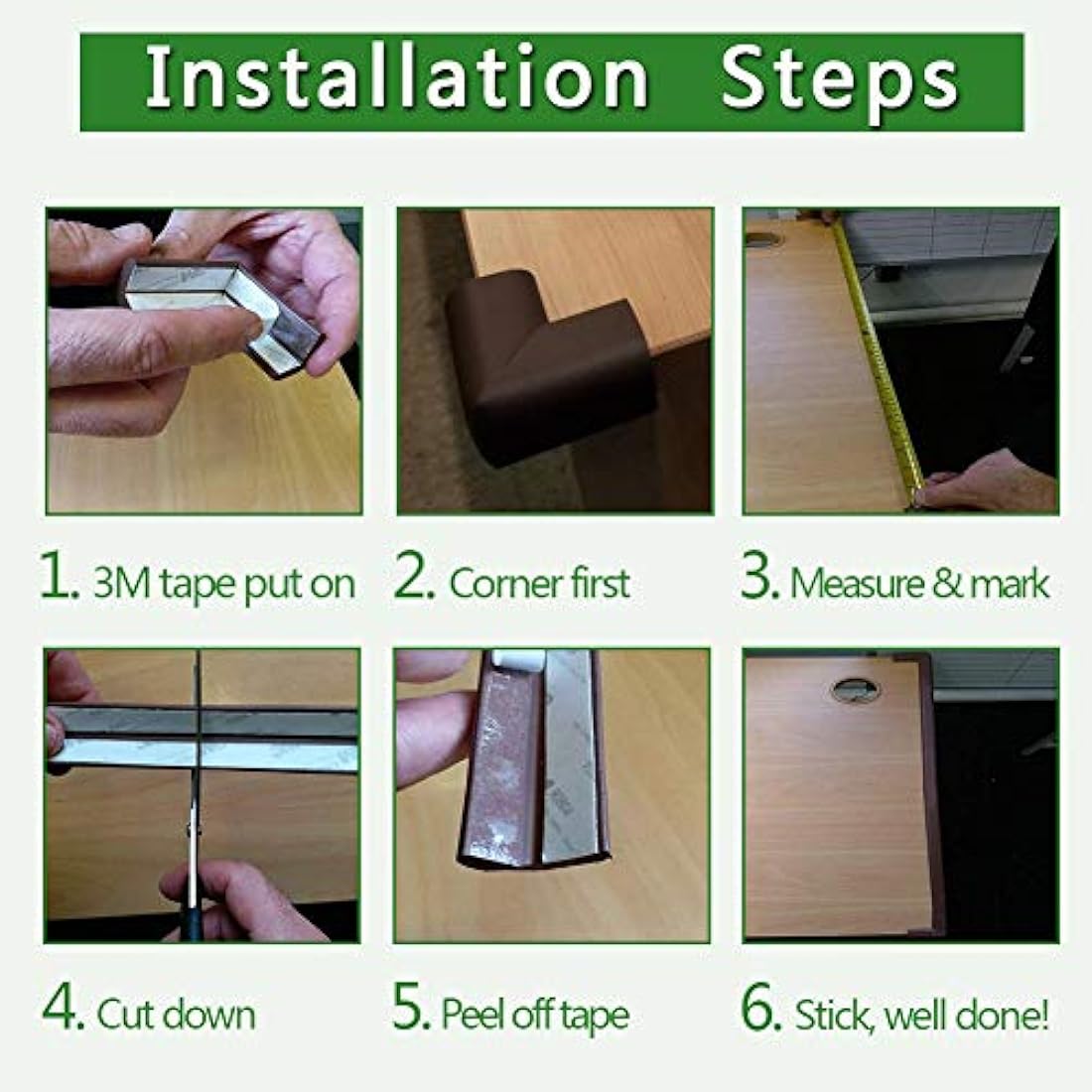 Installation Steps

1. 3M tape put on

2. Corner first

3. Measure & mark

4. Cut down

5. Peel off tape

6. Stick, well done!