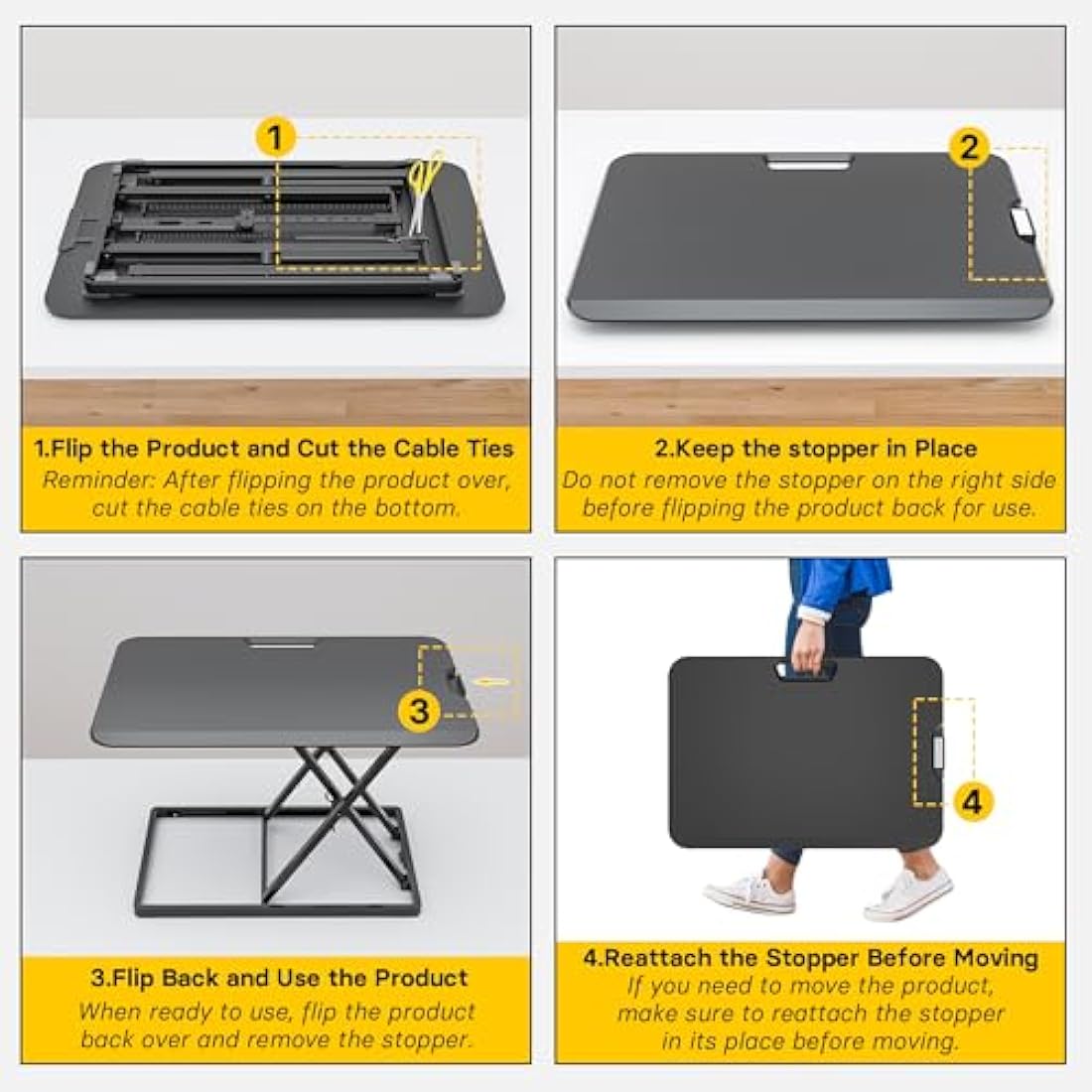 1

1.Flip the Product and Cut the Cable Ties
Reminder: After flipping the product over, cut the cable ties on the bottom.

2

2.Keep the stopper in Place
Do not remove the stopper on the right side before flipping the product back for use.

3

3.Flip Back and Use the Product
When ready to use, flip the product back over and remove the stopper.

4

4.Reattach the Stopper Before Moving
If you need to move the product, make sure to reattach the stopper in its place before moving.