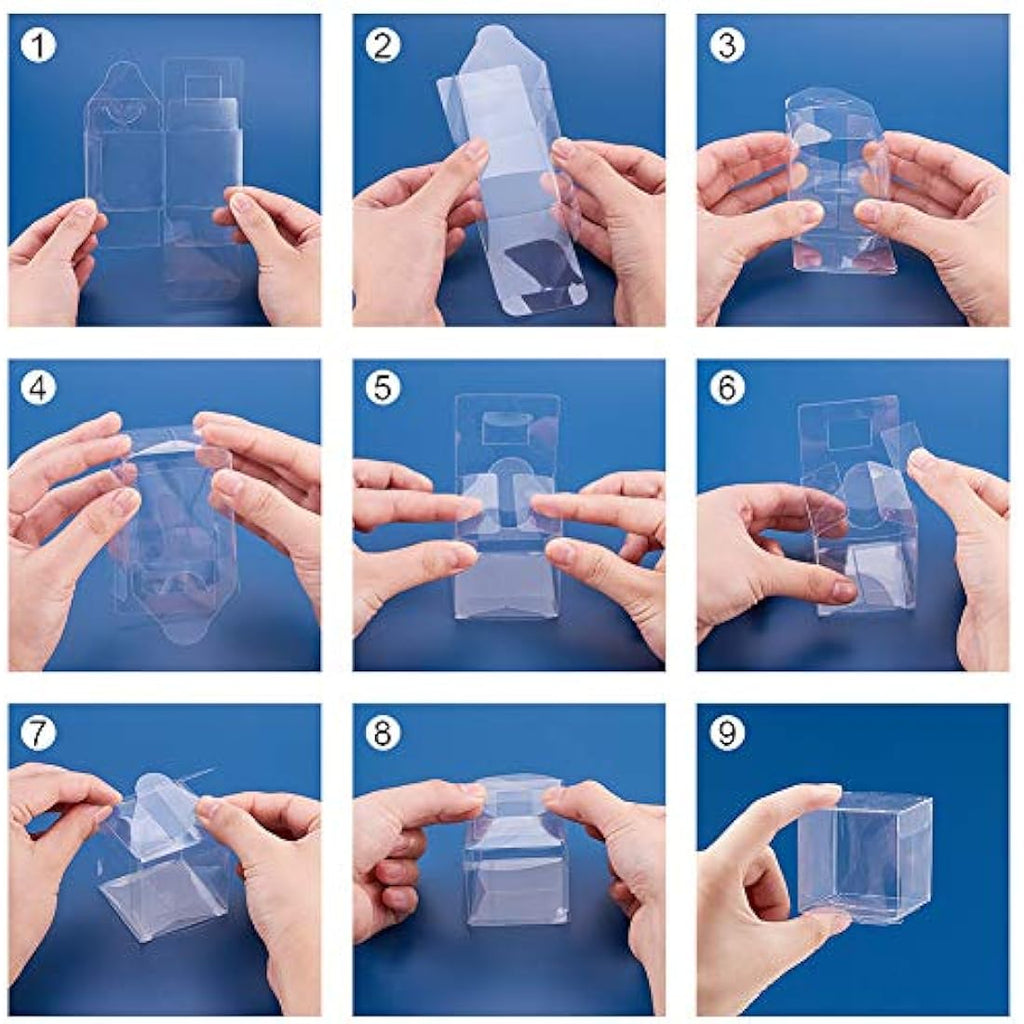 1

2

3

4

5

6

7

8

9