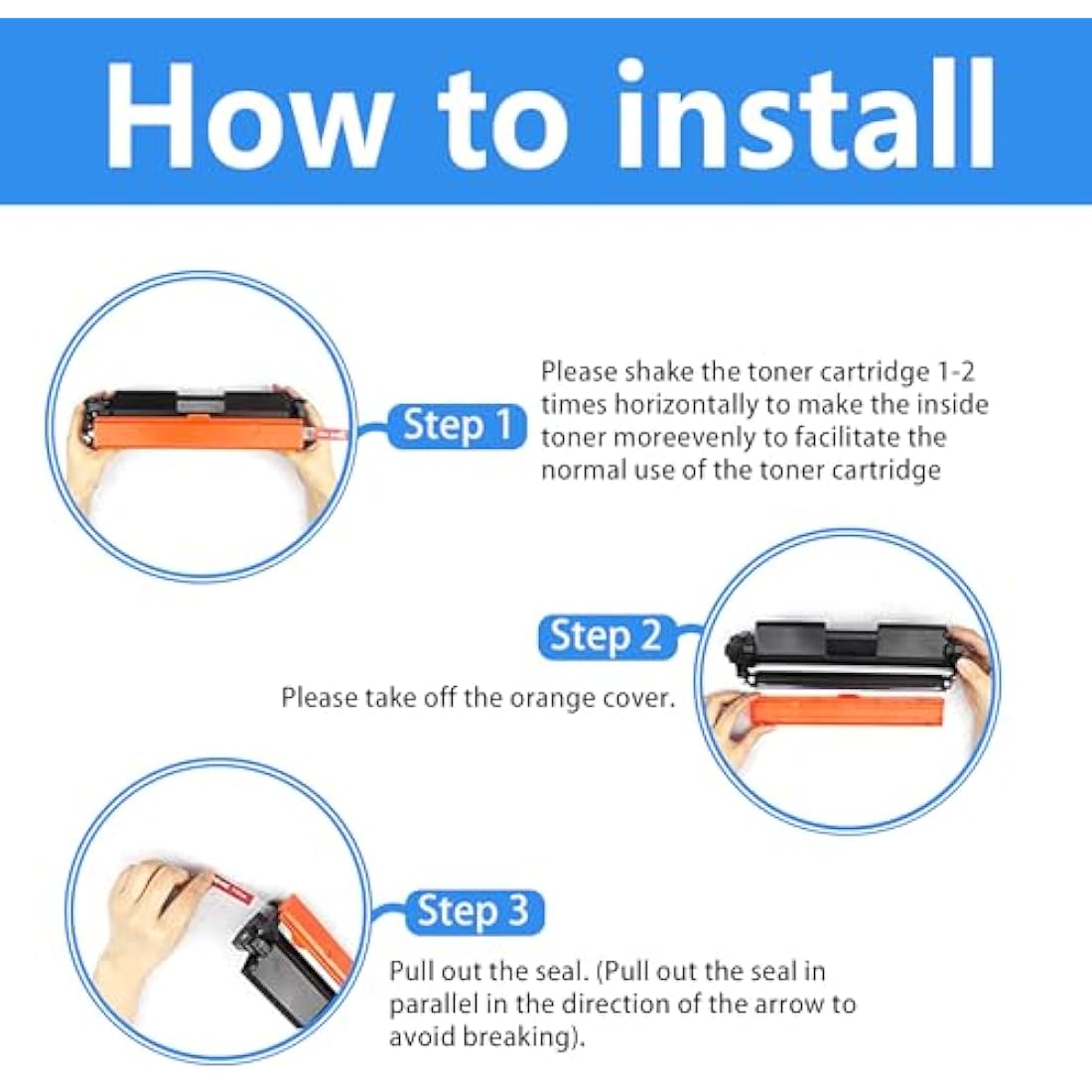 How to install

Step 1

Please shake the toner cartridge 1-2 times horizontally to make the inside toner moreevenly to facilitate the normal use of the toner cartridge

Step 2

Please take off the orange cover.

Step 3

Pull out the seal. (Pull out the seal in parallel in the direction of the arrow to avoid breaking).