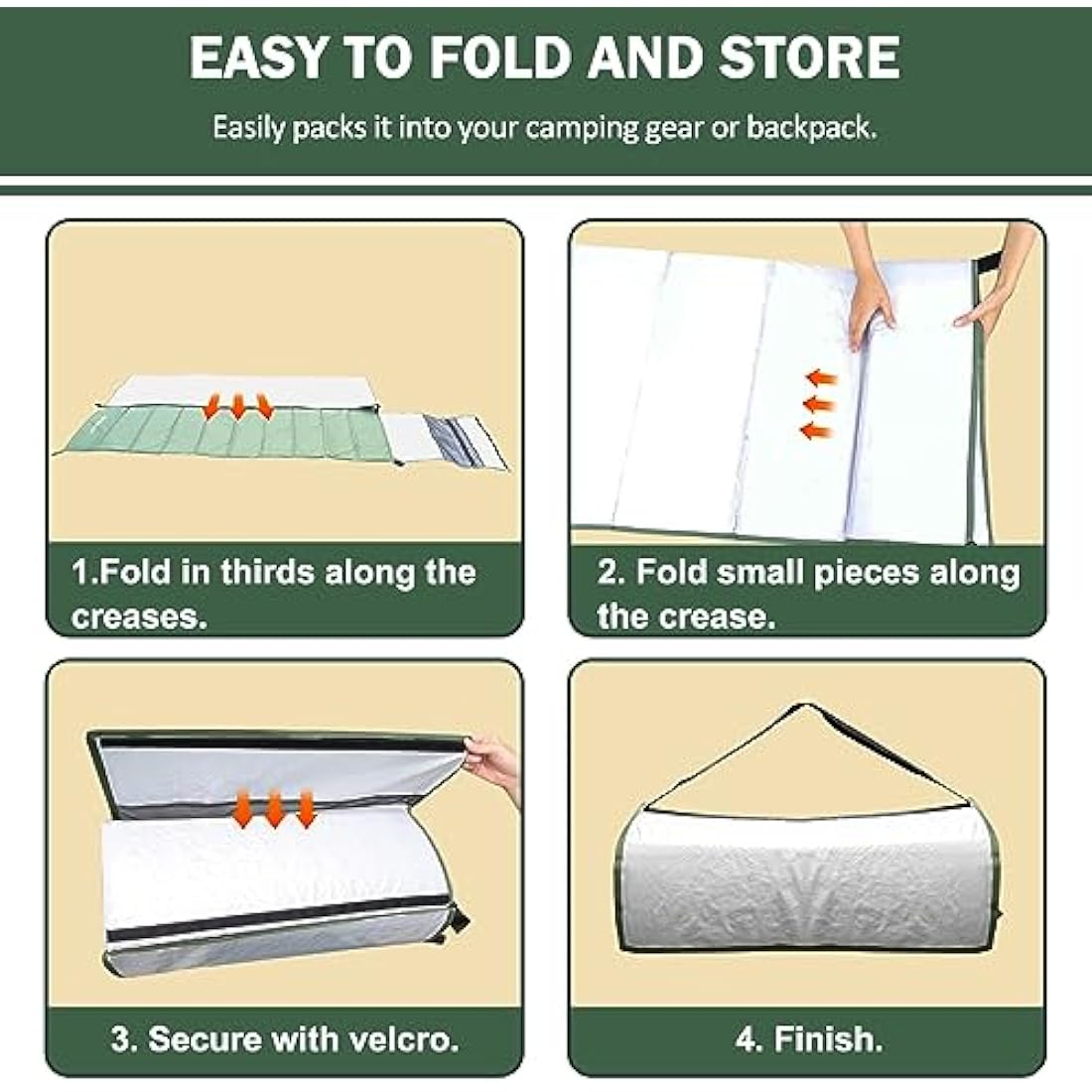 EASY TO FOLD AND STORE

Easily packs it into your camping gear or backpack.

1.Fold in thirds along the creases.

2. Fold small pieces along the crease.

3. Secure with velcro.

4. Finish.