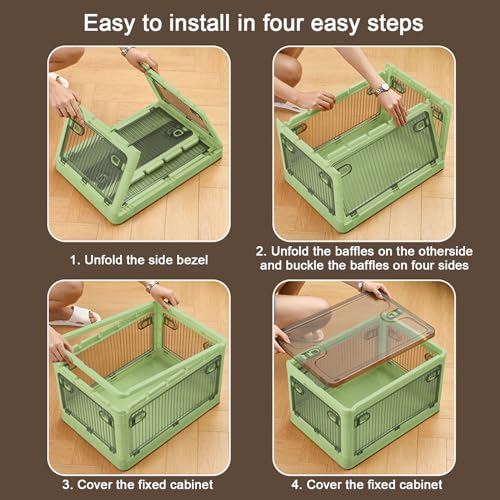 Easy to install in four easy steps

1. Unfold the side bezel

2. Unfold the baffles on the otherside and buckle the baffles on four sides

3. Cover the fixed cabinet

4. Cover the fixed cabinet