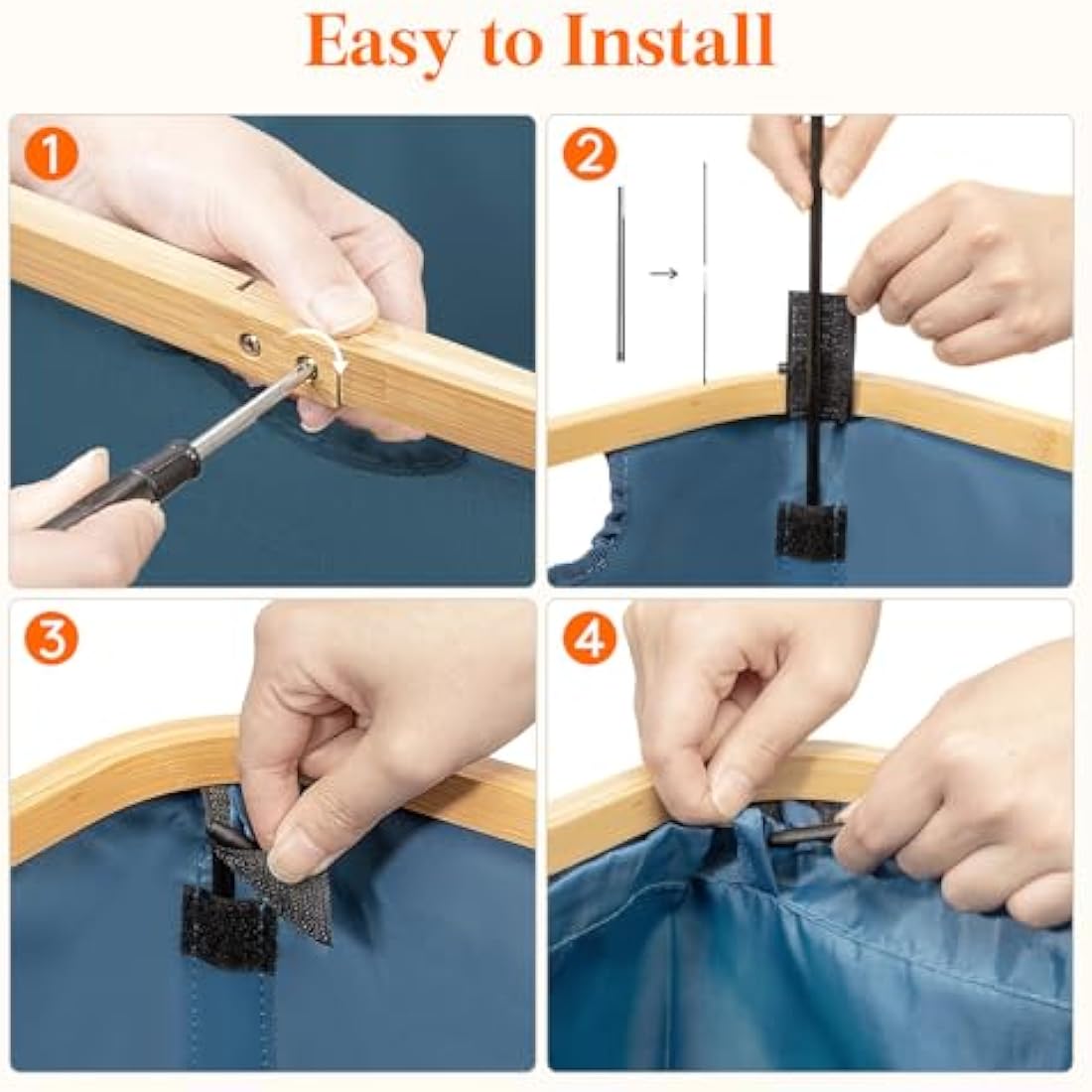 Easy to Install

1

2

3

4