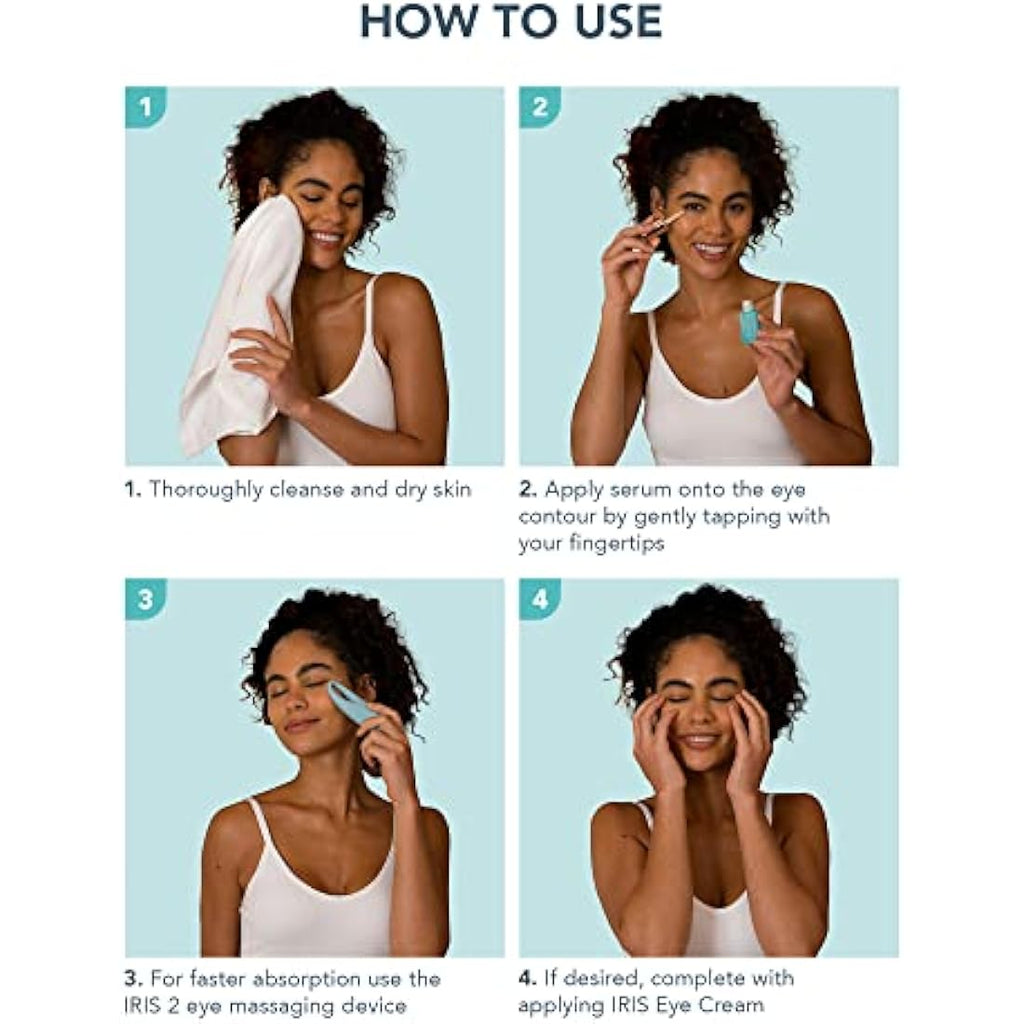 HOW TO USE

1

1. Thoroughly cleanse and dry skin

2

2. Apply serum onto the eye contour by gently tapping with your fingertips

3

3. For faster absorption use the IRIS 2 eye massaging device

4

4. If desired, complete with applying IRIS Eye Cream