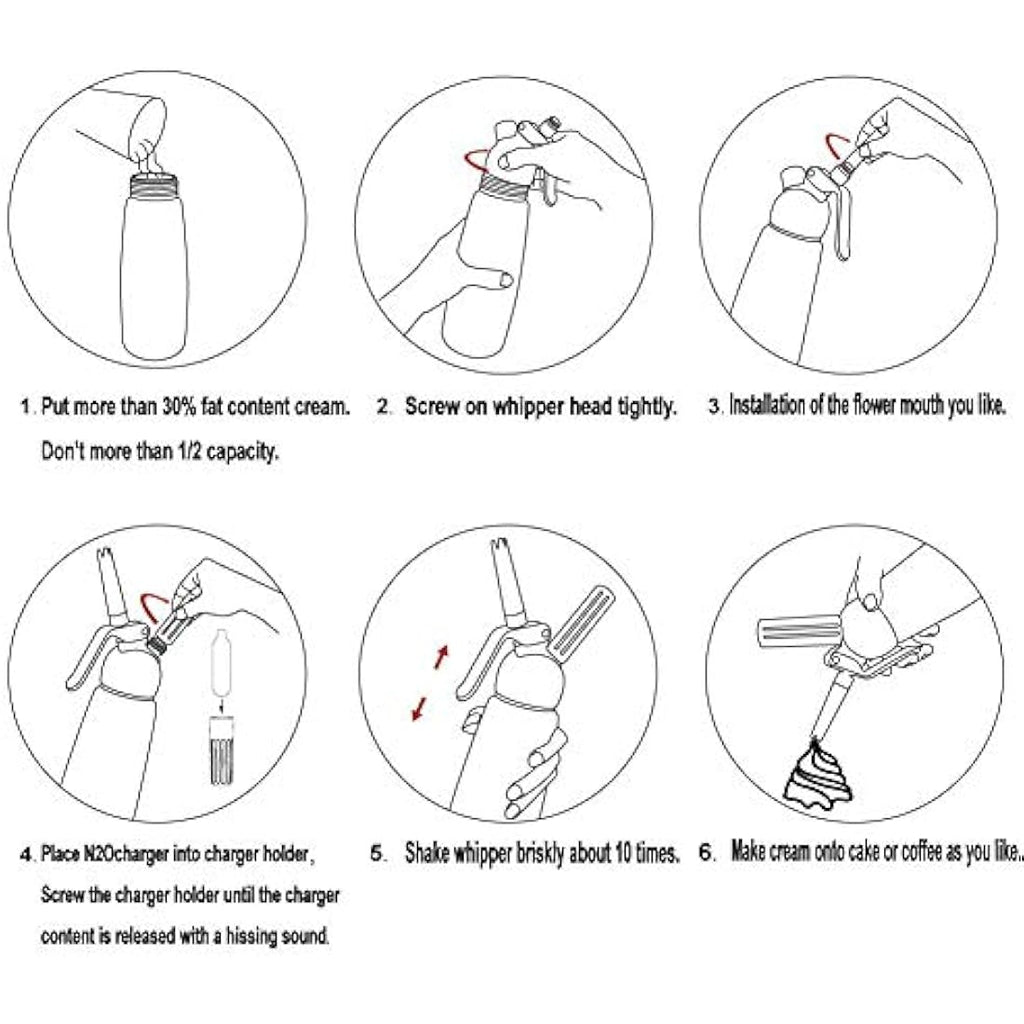 1. Put more than 30% fat content cream. Don't more than 1/2 capacity.

2. Screw on whipper head tightly.

3. Installation of the flower mouth you like.

4. Place N2Ocharger into charger holder, Screw the charger holder until the charger content is released with a hissing sound.

5. Shake whipper briskly about 10 times.

6. Make cream onto cake or coffee as you like..