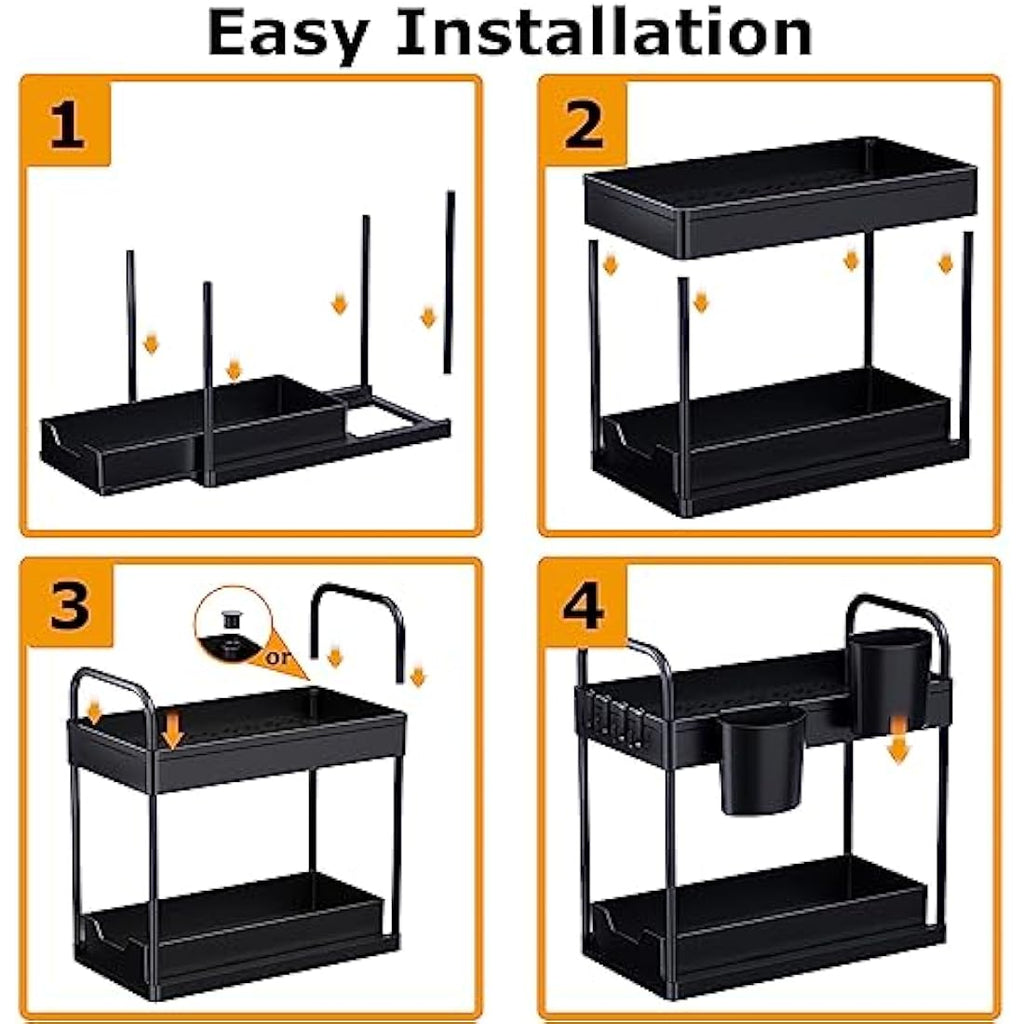 Easy Installation

1

2

3

or

4