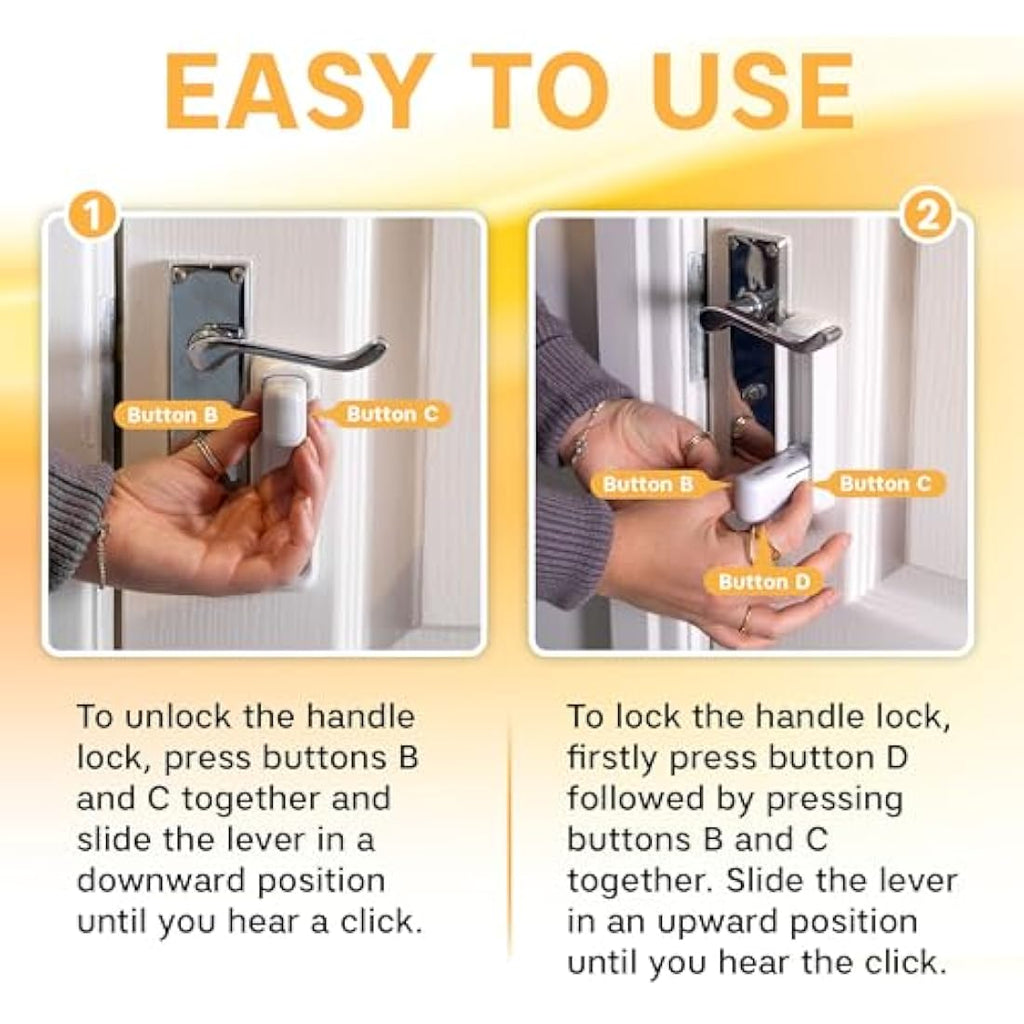 EASY TO USE

1

Button B

Button C

To unlock the handle lock, press buttons B and C together and slide the lever in a downward position until you hear a click.

2

Button B

Button C

Button D

To lock the handle lock, firstly press button D followed by pressing buttons B and C together. Slide the lever in an upward position until you hear the click.